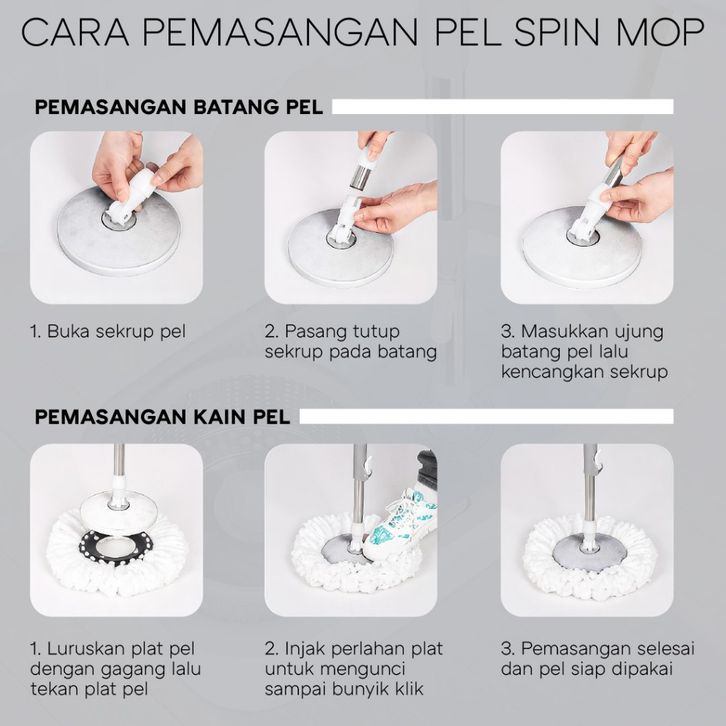 CARA PEMASANGAN PEL SPIN MOP

PEMASANGAN BATANG PEL

1. Buka sekrup pel

2. Pasang tutup sekrup pada batang

3. Masukkan ujung batang pel lalu kencangkan sekrup

PEMASANGAN KAIN PEL

1. Luruskan plat pel dengan gagang lalu tekan plat pel

2. Injak perlahan plat untuk mengunci sampai bunyik klik

3. Pemasangan selesai dan pel siap dipakai