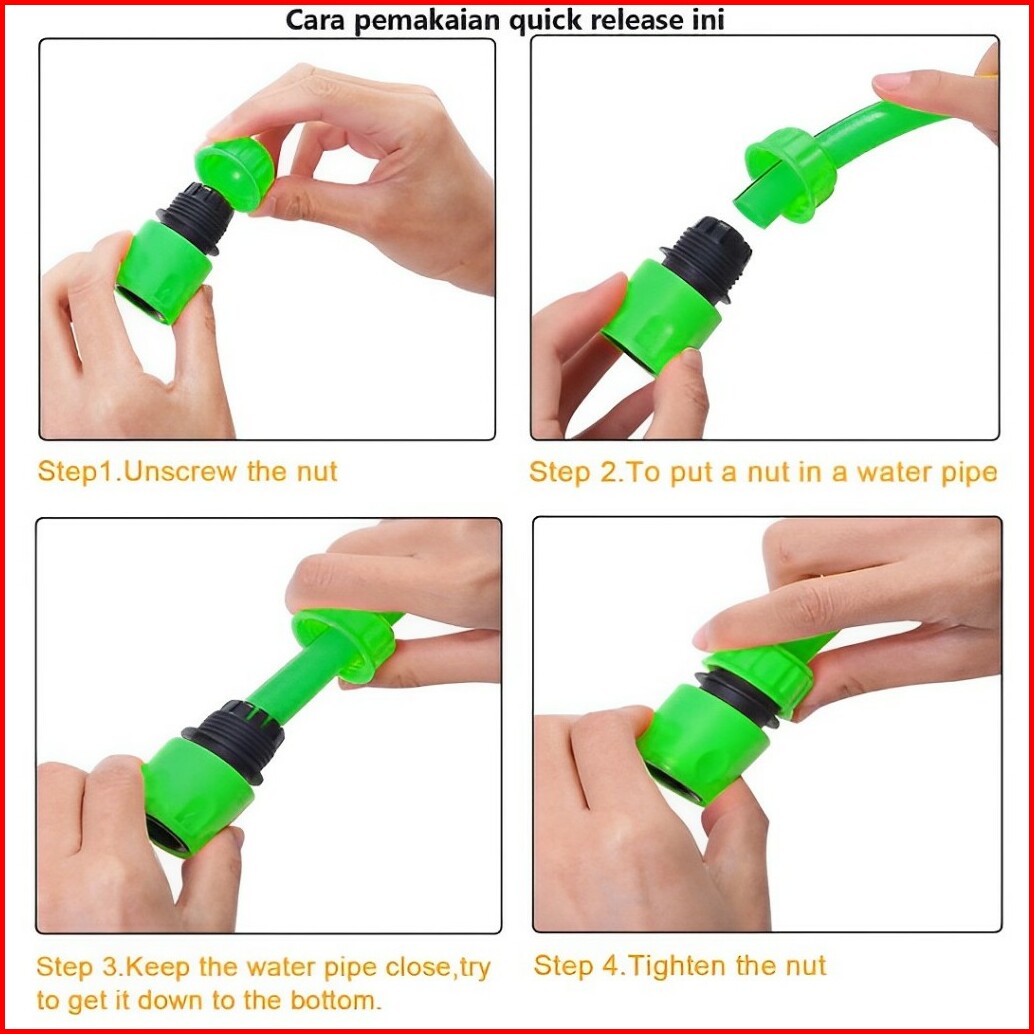 Cara pemakaian quick release ini

Step1.Unscrew the nut

Step 2.To put a nut in a water pipe

Step 3.Keep the water pipe close,try to get it down to the bottom.

Step 4.Tighten the nut