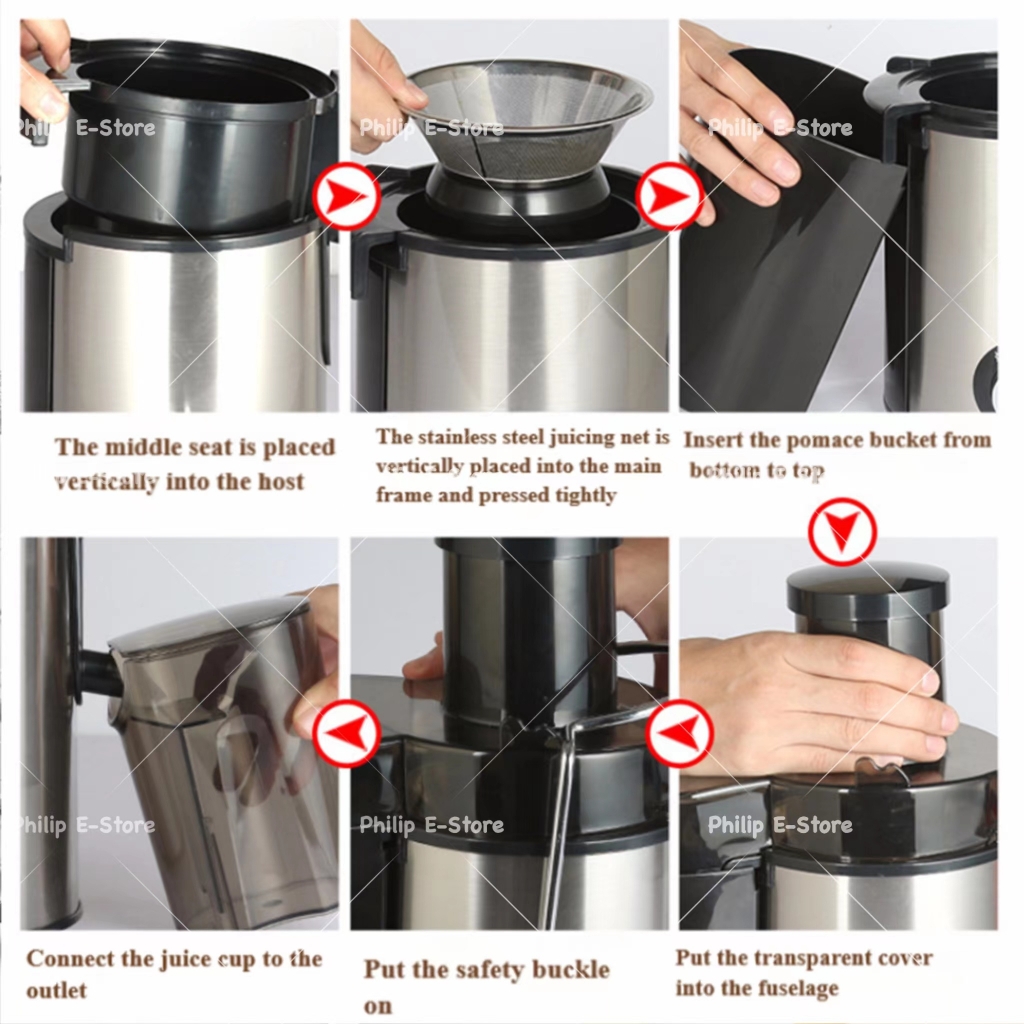 Philip E-Store

Philip E-Store

Philip E-Store

The middle seat is placed vertically into the host

The stainless steel juicing net is vertically placed into the main frame and pressed tightly

Insert the pomace bucket from bottom to top

Philip E-Store

Philip E-Store

Philip E-Store

Connect the juice cup to the outlet

Put the safety buckle on

Put the transparent cover into the fuselage