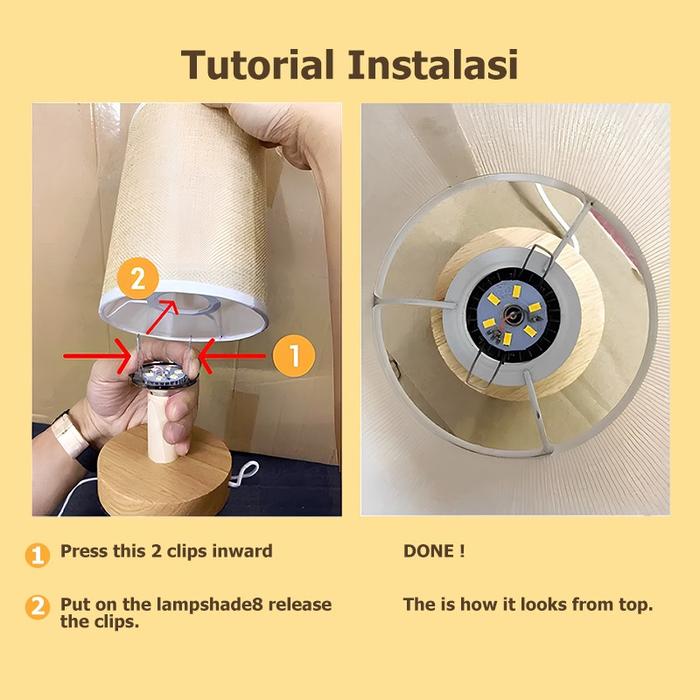 Tutorial Instalasi

2

1

1 Press this 2 clips inward

2 Put on the lampshade8 release the clips.

DONE !

The is how it looks from top.