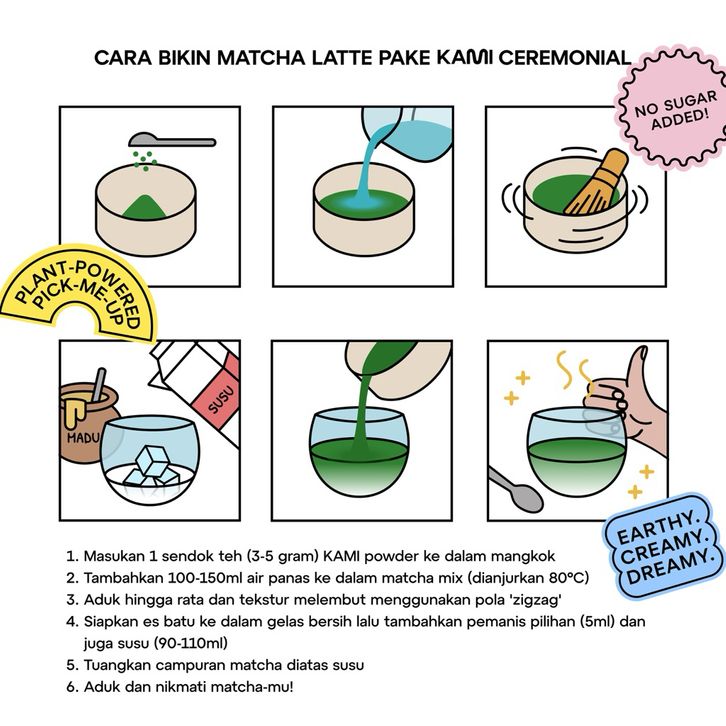 CARA BIKIN MATCHA LATTE PAKE KAMI CEREMONIAL

NO SUGAR ADDED!

PLANT-POWERED PICK-ME-UP

MADU

SUSU

EARTHY. CREAMY. DREAMY.

1. Masukan 1 sendok teh (3-5 gram) KAMI powder ke dalam mangkok
2. Tambahkan 100-150ml air panas ke dalam matcha mix (dianjurkan 80°C)
3. Aduk hingga rata dan tekstur melembut menggunakan pola 'zigzag'
4. Siapkan es batu ke dalam gelas bersih lalu tambahkan pemanis pilihan (5ml) dan juga susu (90-110ml)
5. Tuangkan campuran matcha diatas susu
6. Aduk dan nikmati matcha-mu!