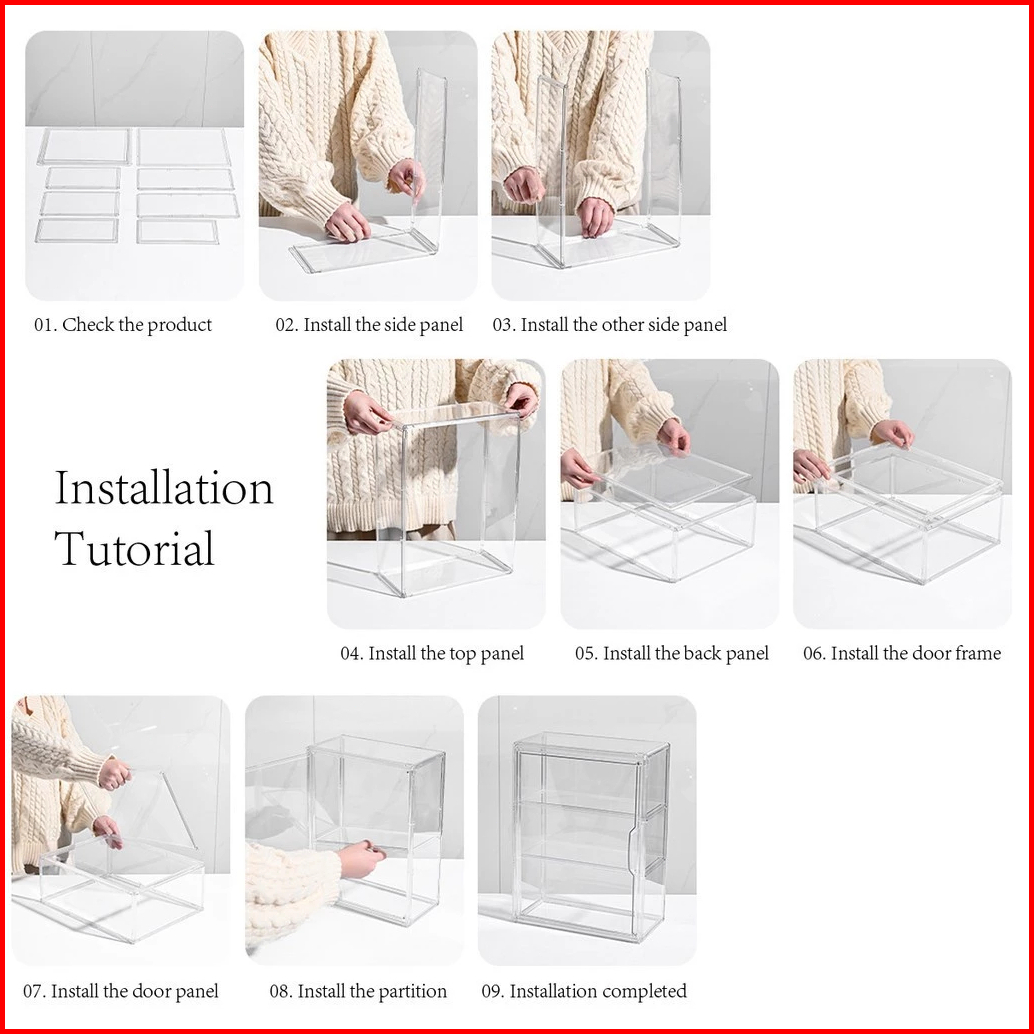 01. Check the product

02. Install the side panel

03. Install the other side panel

Installation Tutorial

04. Install the top panel

05. Install the back panel

06. Install the door frame

07. Install the door panel

08. Install the partition

09. Installation completed