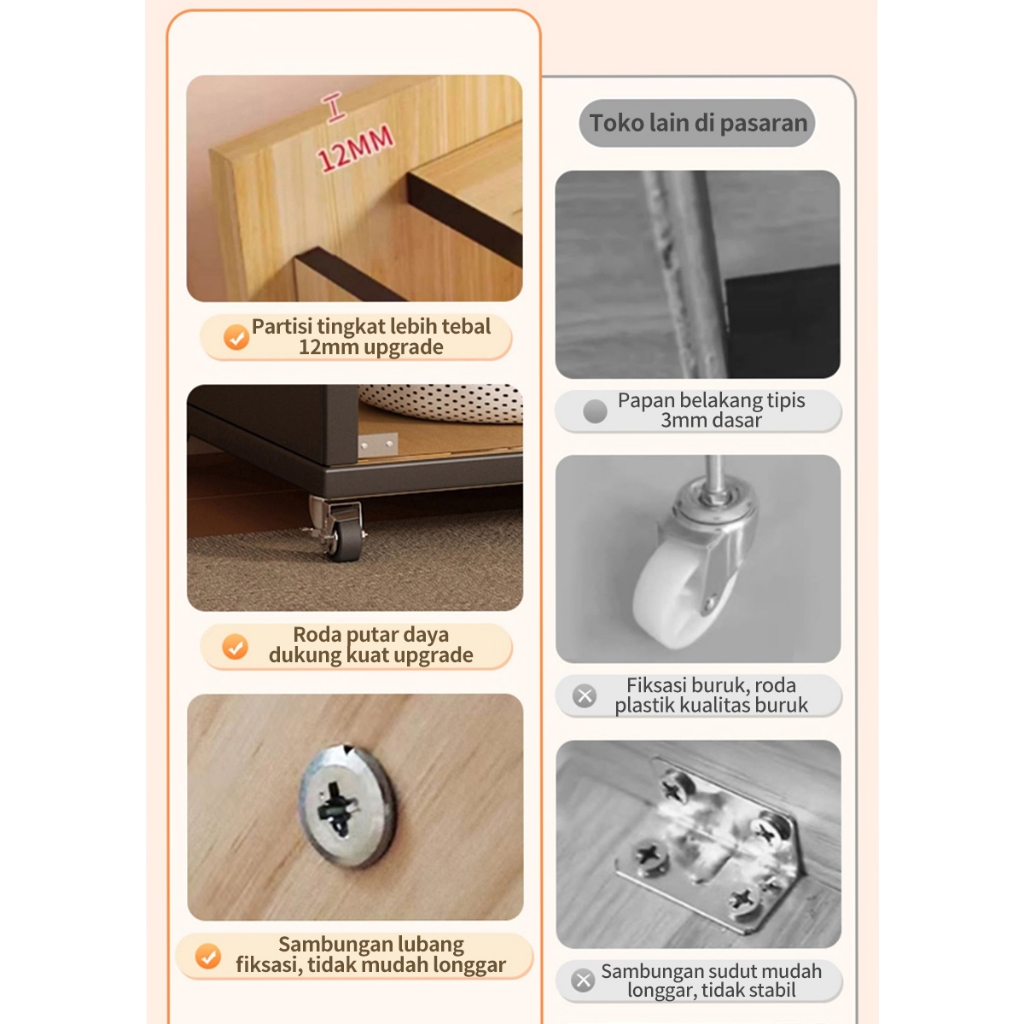 12MM

Partisi tingkat lebih tebal 12mm upgrade

Roda putar daya dukung kuat upgrade

Sambungan lubang fiksasi, tidak mudah longgar

Toko lain di pasaran

Papan belakang tipis 3mm dasar

Fiksasi buruk, roda plastik kualitas buruk

Sambungan sudut mudah longgar, tidak stabil