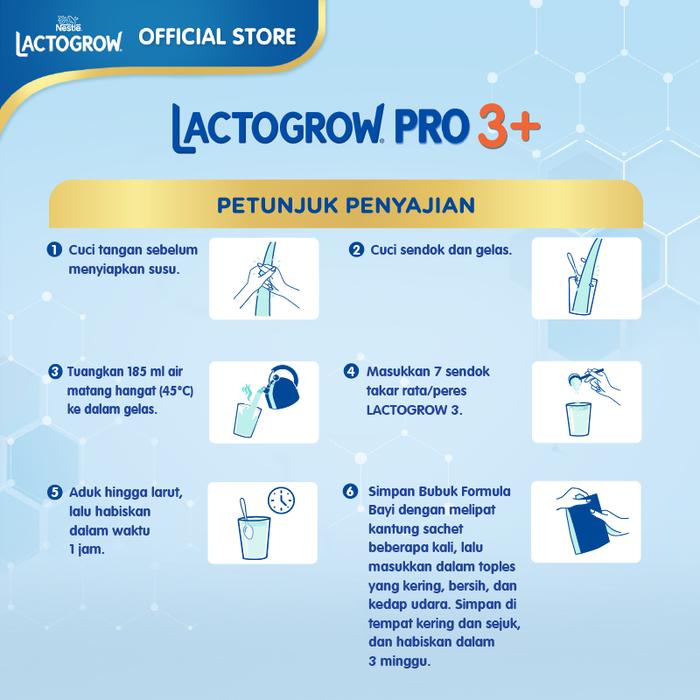 Nestlé LACTOGROW OFFICIAL STORE

LACTOGROW PRO 3+

PETUNJUK PENYAJIAN

1 Cuci tangan sebelum menyiapkan susu.

2 Cuci sendok dan gelas.

3 Tuangkan 185 ml air matang hangat (45°C) ke dalam gelas.

4 Masukkan 7 sendok takar rata/peres LACTOGROW 3.

5 Aduk hingga larut, lalu habiskan dalam waktu 1 jam.

6 Simpan Bubuk Formula Bayi dengan melipat kantung sachet beberapa kali, lalu masukkan dalam toples yang kering, bersih, dan kedap udara. Simpan di tempat kering dan sejuk, dan habiskan dalam 3 minggu.