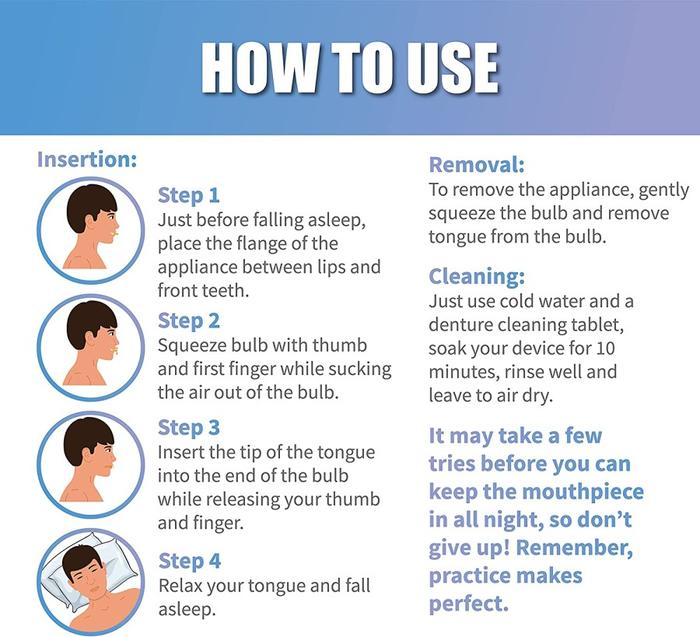 HOW TO USE

Insertion:

Step 1
Just before falling asleep, place the flange of the appliance between lips and front teeth.

Step 2
Squeeze bulb with thumb and first finger while sucking the air out of the bulb.

Step 3
Insert the tip of the tongue into the end of the bulb while releasing your thumb and finger.

Step 4
Relax your tongue and fall asleep.

Removal:
To remove the appliance, gently squeeze the bulb and remove tongue from the bulb.

Cleaning:
Just use cold water and a denture cleaning tablet, soak your device for 10 minutes, rinse well and leave to air dry.

It may take a few tries before you can keep the mouthpiece in all night, so don't give up! Remember, practice makes perfect.