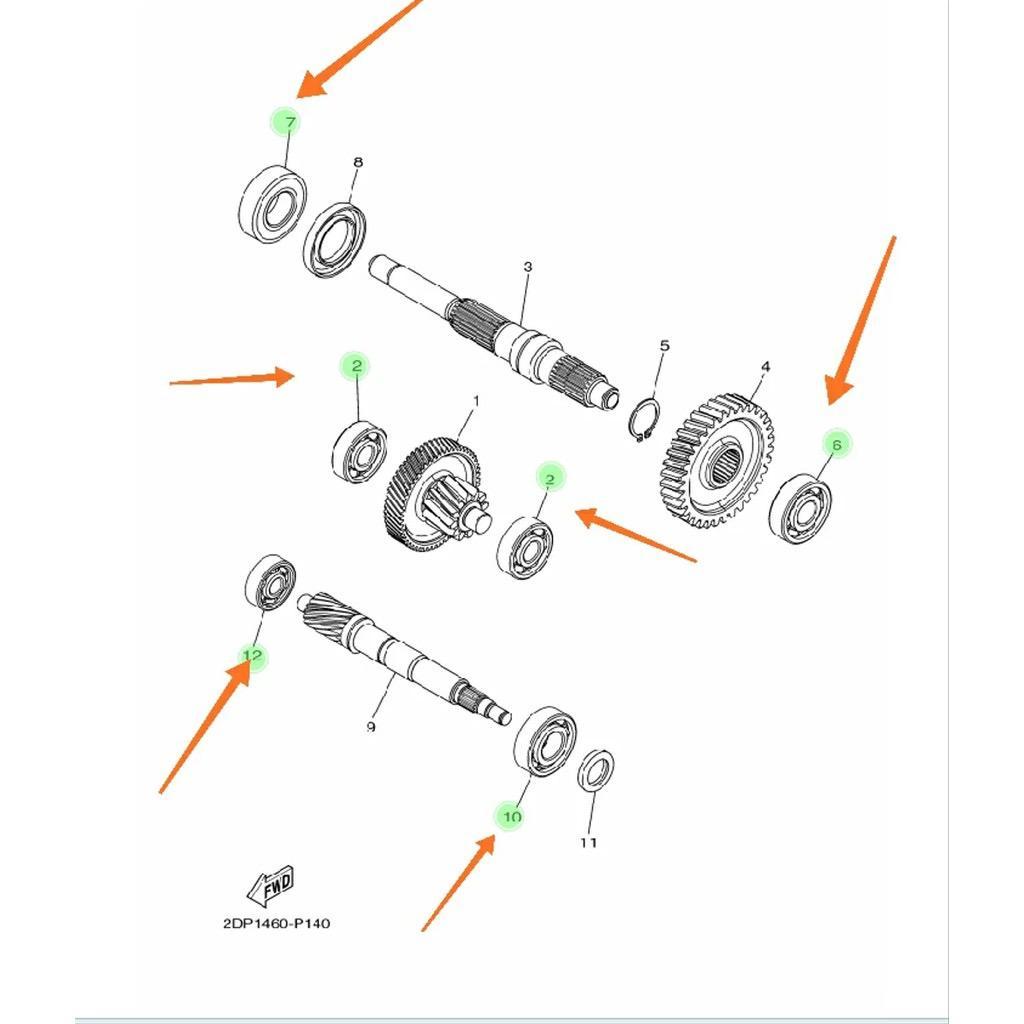 7
8
3
5
4
2
1
6
2
12
9
10
11
FWD
2DP1460-P140