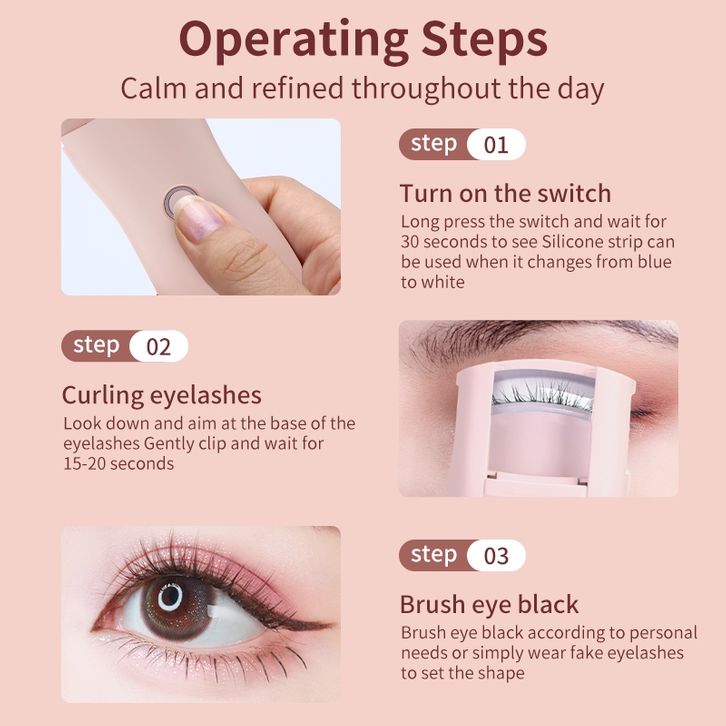 Operating Steps

Calm and refined throughout the day

step 01

Turn on the switch

Long press the switch and wait for 30 seconds to see Silicone strip can be used when it changes from blue to white

step 02

Curling eyelashes

Look down and aim at the base of the eyelashes Gently clip and wait for 15-20 seconds

step 03

Brush eye black

Brush eye black according to personal needs or simply wear fake eyelashes to set the shape