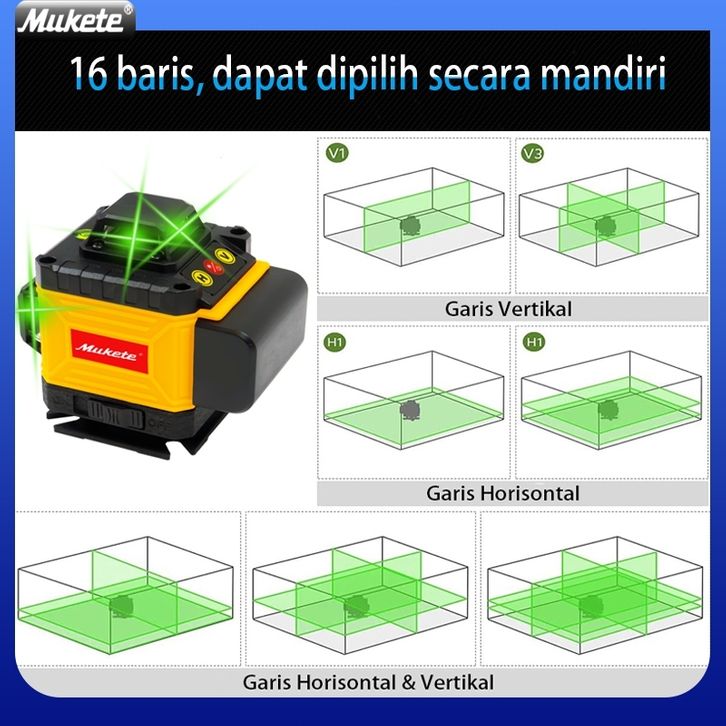 Mukete®

16 baris, dapat dipilih secara mandiri

Mukete

V1

V3

Garis Vertikal

H1

H1

Garis Horisontal

Garis Horisontal & Vertikal