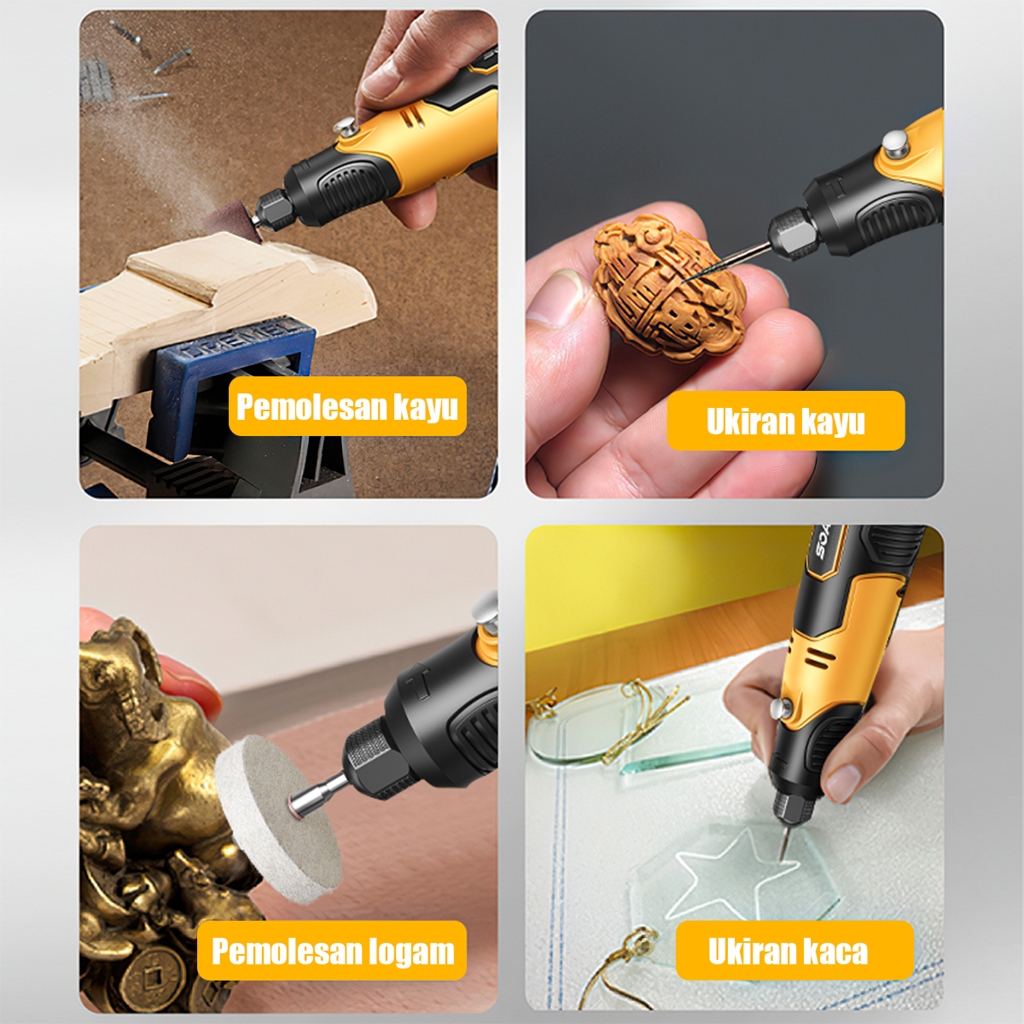 DREMEL

Pemolesan kayu

Ukiran kayu

Pemolesan logam

Ukiran kaca