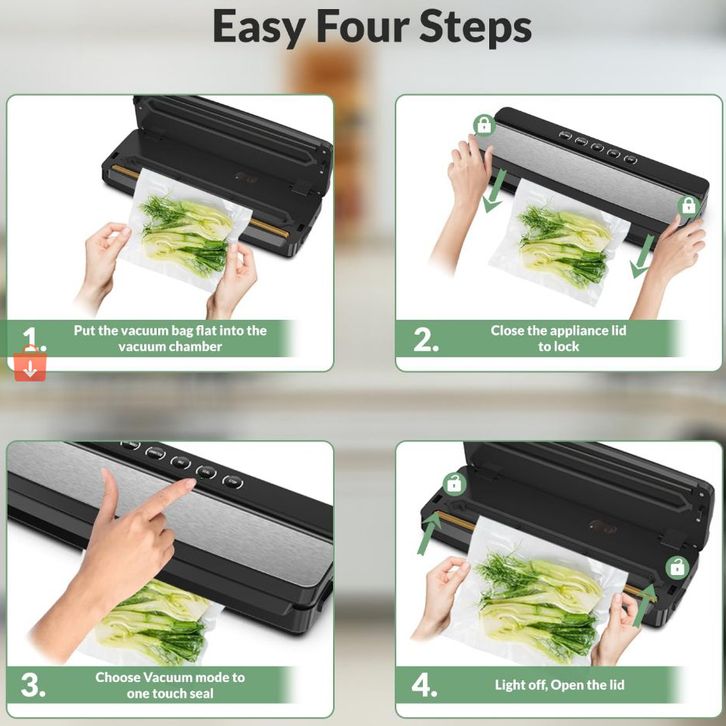 Easy Four Steps

1. Put the vacuum bag flat into the vacuum chamber

2. Close the appliance lid to lock

3. Choose Vacuum mode to one touch seal

4. Light off, Open the lid