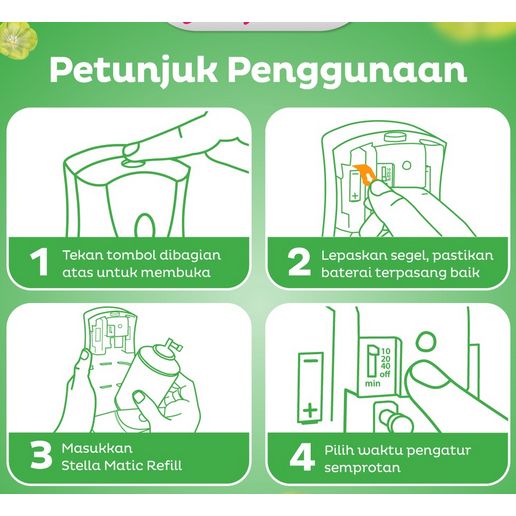 Petunjuk Penggunaan

1 Tekan tombol dibagian atas untuk membuka

2 Lepaskan segel, pastikan baterai terpasang baik

3 Masukkan Stella Matic Refill

10
20
40
off
min

4 Pilih waktu pengatur semprotan