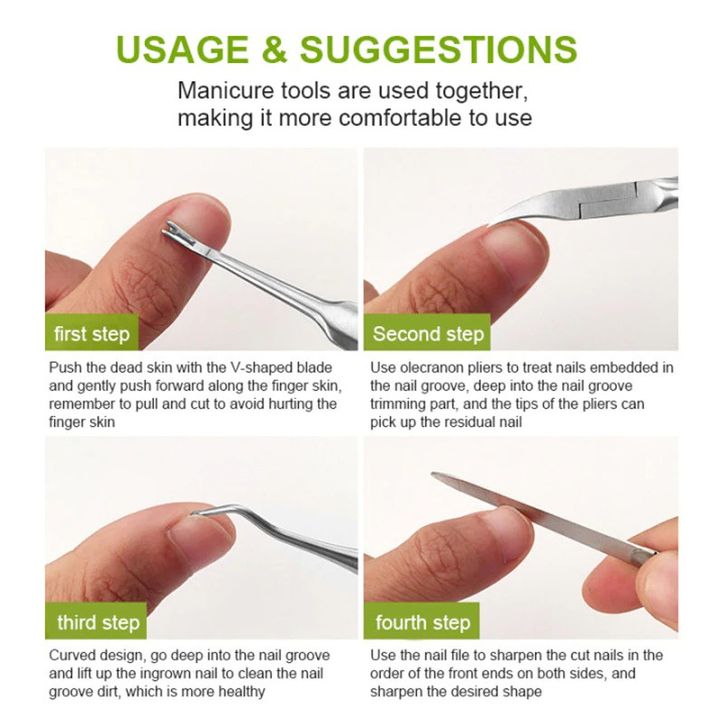 USAGE & SUGGESTIONS

Manicure tools are used together, making it more comfortable to use

first step

Push the dead skin with the V-shaped blade and gently push forward along the finger skin, remember to pull and cut to avoid hurting the finger skin

Second step

Use olecranon pliers to treat nails embedded in the nail groove, deep into the nail groove trimming part, and the tips of the pliers can pick up the residual nail

third step

Curved design, go deep into the nail groove and lift up the ingrown nail to clean the nail groove dirt, which is more healthy

fourth step

Use the nail file to sharpen the cut nails in the order of the front ends on both sides, and sharpen the desired shape