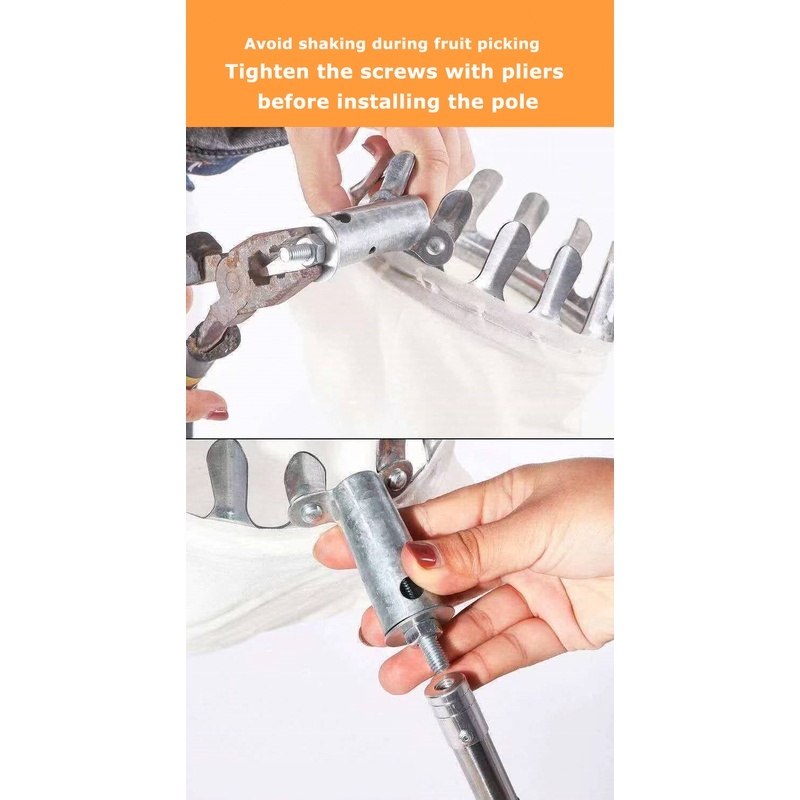 Avoid shaking during fruit picking
Tighten the screws with pliers before installing the pole