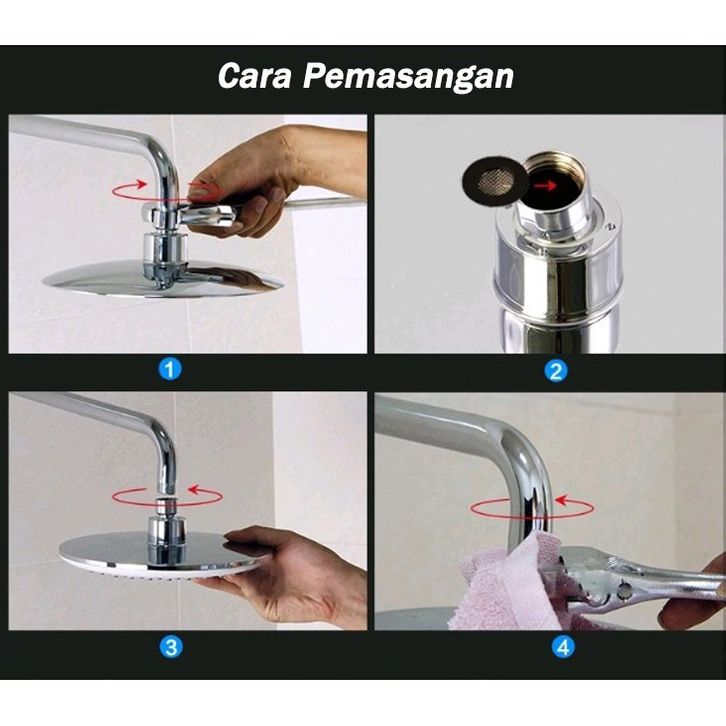 Cara Pemasangan

1

2

3

4