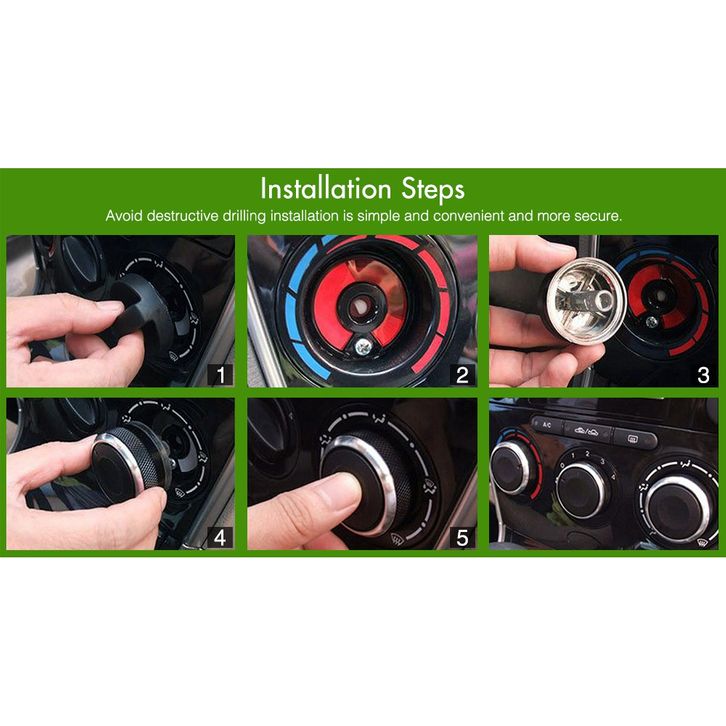 Installation Steps

Avoid destructive drilling installation is simple and convenient and more secure.

1

2

3

4

5

A/C

0 1 2 3 4