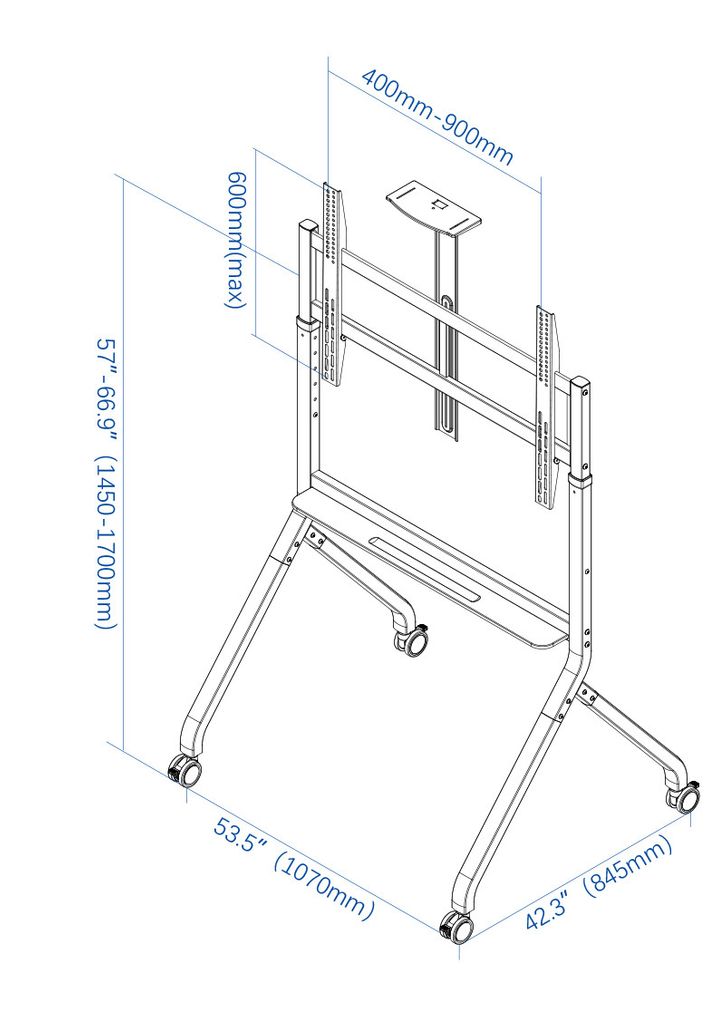 400mm-900mm

600mm(max)

57"-66.9" (1450-1700mm)

53.5" (1070mm)

42.3" (845mm)