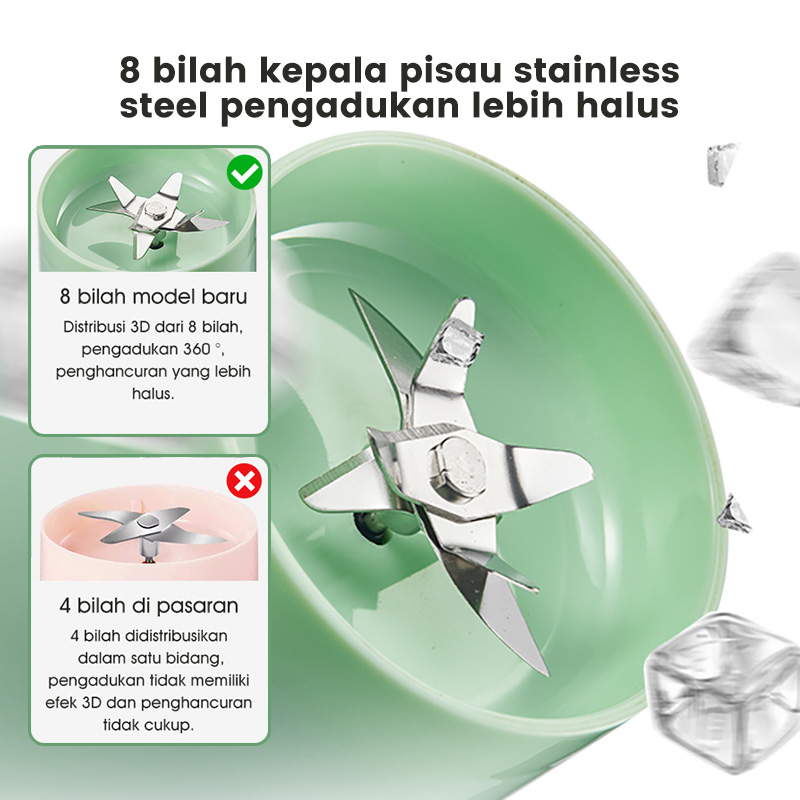 8 bilah kepala pisau stainless steel pengadukan lebih halus

8 bilah model baru

Distribusi 3D dari 8 bilah, pengadukan 360 °, penghancuran yang lebih halus.

4 bilah di pasaran

4 bilah didistribusikan dalam satu bidang, pengadukan tidak memiliki efek 3D dan penghancuran tidak cukup.