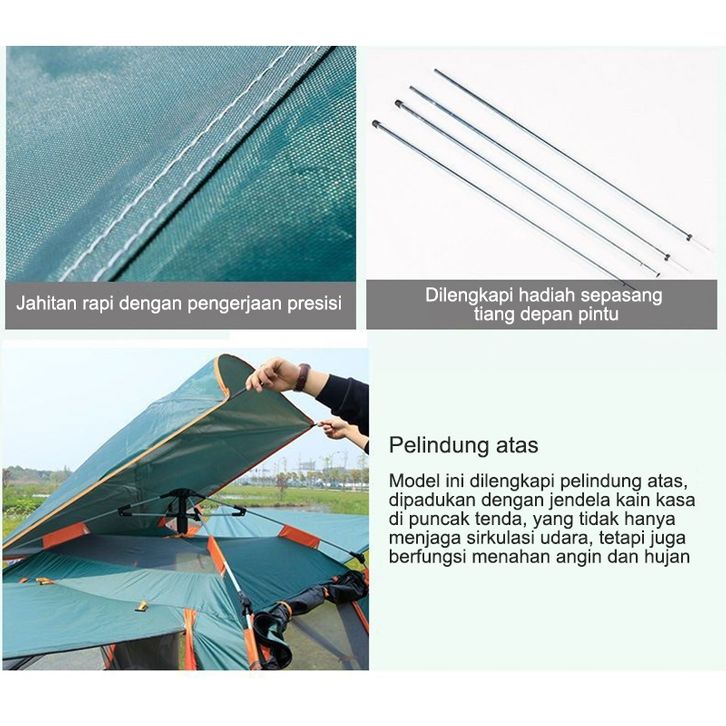 Jahitan rapi dengan pengerjaan presisi

Dilengkapi hadiah sepasang tiang depan pintu

Pelindung atas

Model ini dilengkapi pelindung atas, dipadukan dengan jendela kain kasa di puncak tenda, yang tidak hanya menjaga sirkulasi udara, tetapi juga berfungsi menahan angin dan hujan