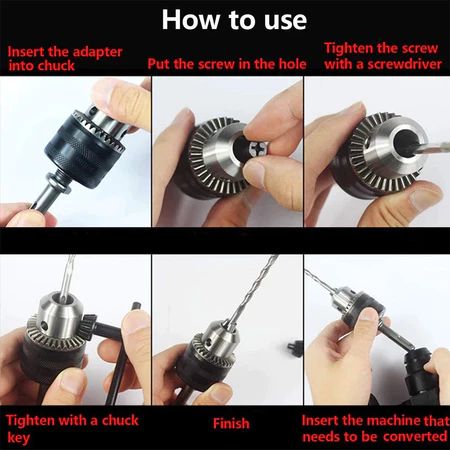 How to use

Insert the adapter into chuck

Put the screw in the hole

Tighten the screw with a screwdriver

Tighten with a chuck key

Finish

Insert the machine that needs to be converted