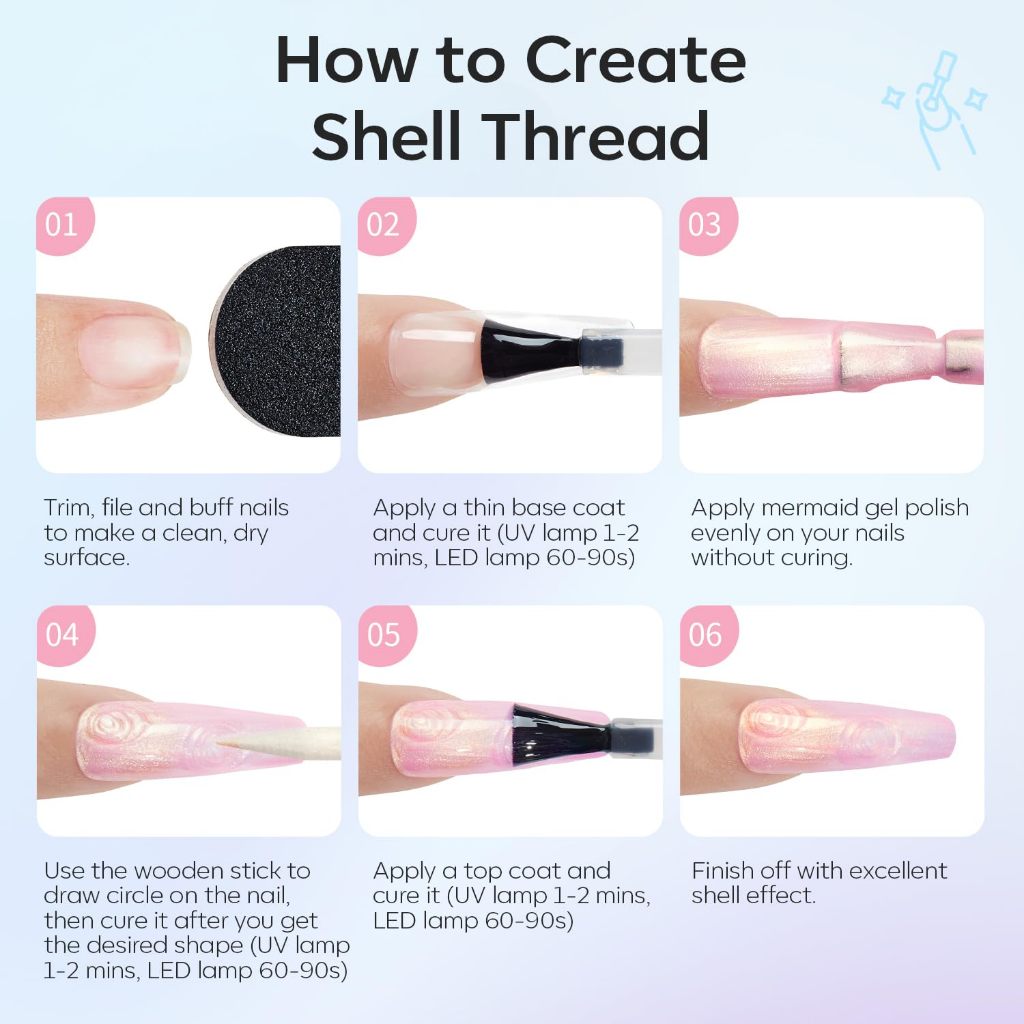 How to Create Shell Thread

01

Trim, file and buff nails to make a clean, dry surface.

02

Apply a thin base coat and cure it (UV lamp 1-2 mins, LED lamp 60-90s)

03

Apply mermaid gel polish evenly on your nails without curing.

04

Use the wooden stick to draw circle on the nail, then cure it after you get the desired shape (UV lamp 1-2 mins, LED lamp 60-90s)

05

Apply a top coat and cure it (UV lamp 1-2 mins, LED lamp 60-90s)

06

Finish off with excellent shell effect.