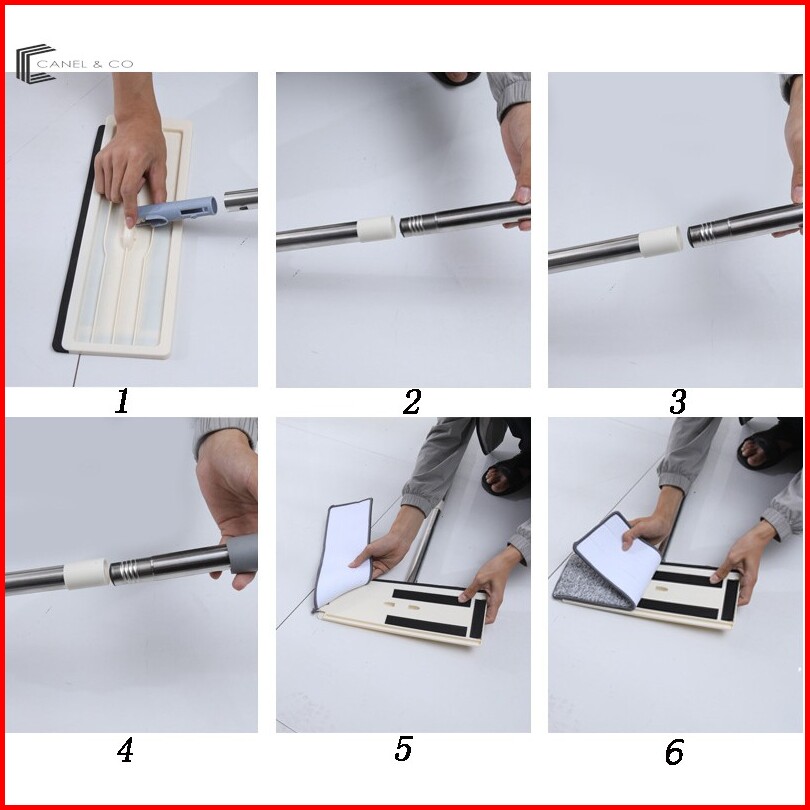 CANEL & CO

1

2

3

4

5

6