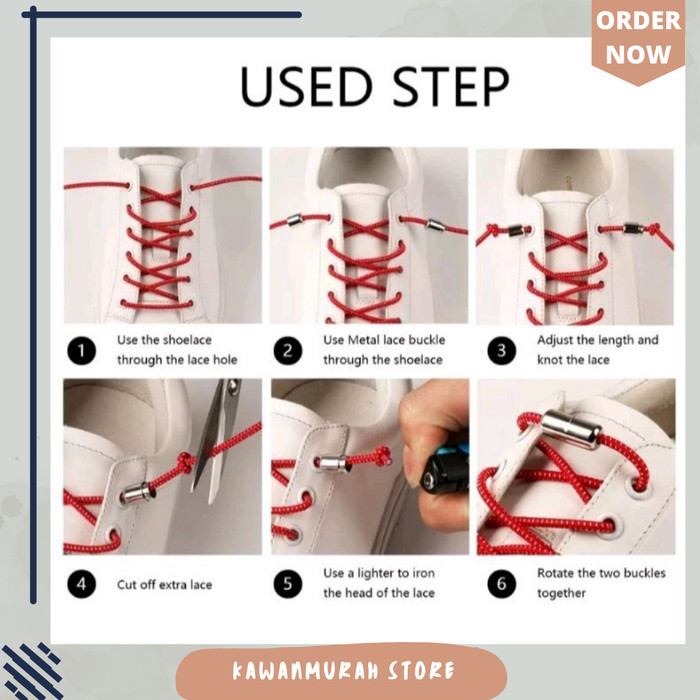 ORDER NOW

USED STEP

1 Use the shoelace through the lace hole

2 Use Metal lace buckle through the shoelace

3 Adjust the length and knot the lace

4 Cut off extra lace

5 Use a lighter to iron the head of the lace

6 Rotate the two buckles together

KAWANMURAH STORE