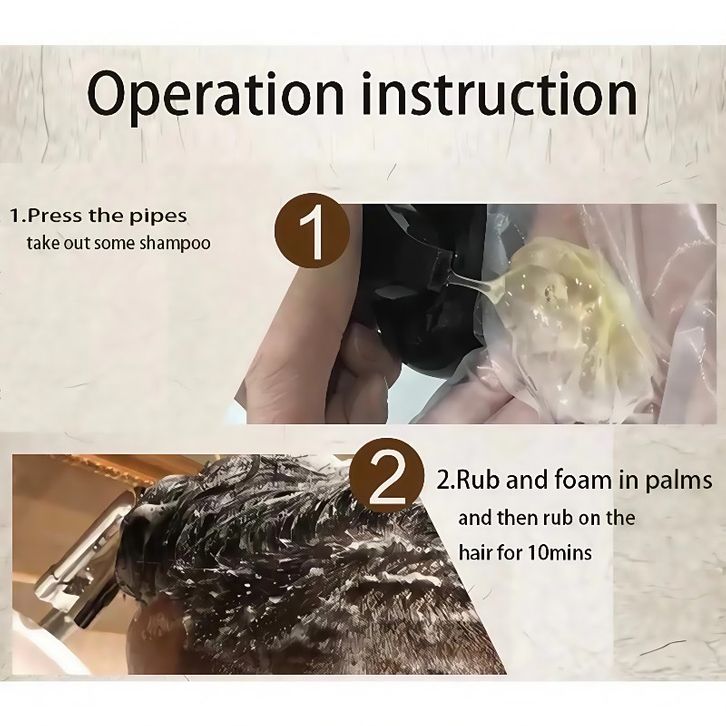 Operation instruction

1.Press the pipes
take out some shampoo

1

2

2.Rub and foam in palms
and then rub on the hair for 10mins