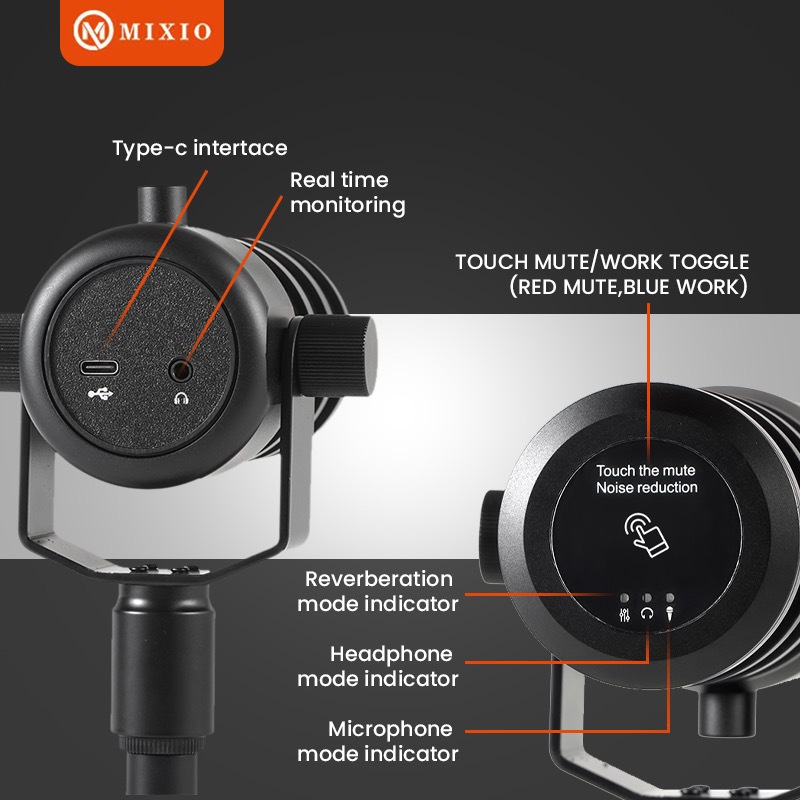 MIXIO

Type-c intertace

Real time monitoring

TOUCH MUTE/WORK TOGGLE (RED MUTE,BLUE WORK)

Touch the mute
Noise reduction

Reverberation mode indicator

Headphone mode indicator

Microphone mode indicator