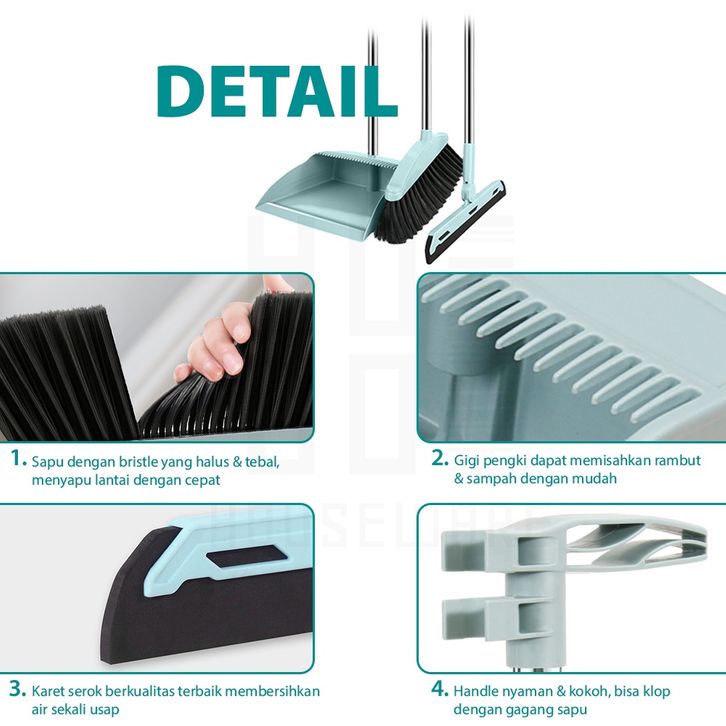 DETAIL

1. Sapu dengan bristle yang halus & tebal, menyapu lantai dengan cepat

2. Gigi pengki dapat memisahkan rambut & sampah dengan mudah

3. Karet serok berkualitas terbaik membersihkan air sekali usap

4. Handle nyaman & kokoh, bisa klop dengan gagang sapu