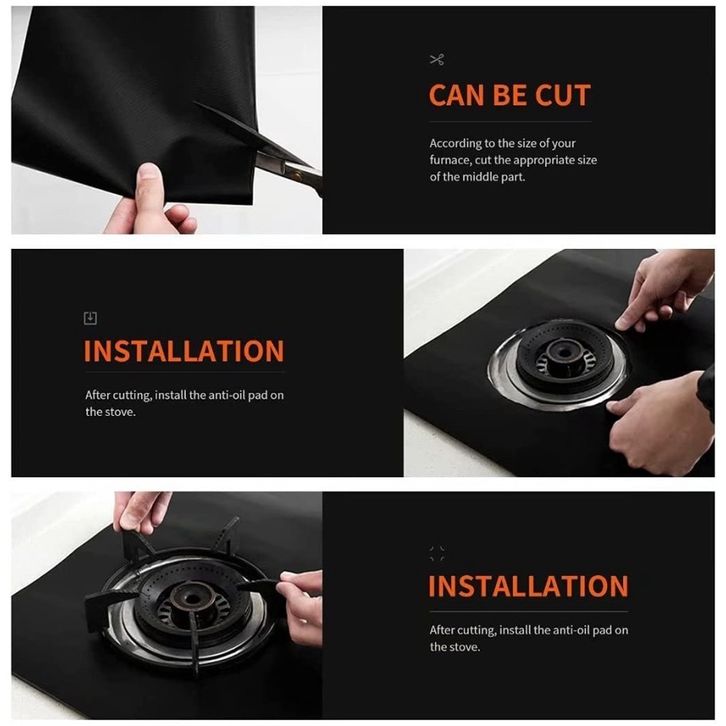 CAN BE CUT

According to the size of your furnace, cut the appropriate size of the middle part.

INSTALLATION

After cutting, install the anti-oil pad on the stove.

INSTALLATION

After cutting, install the anti-oil pad on the stove.