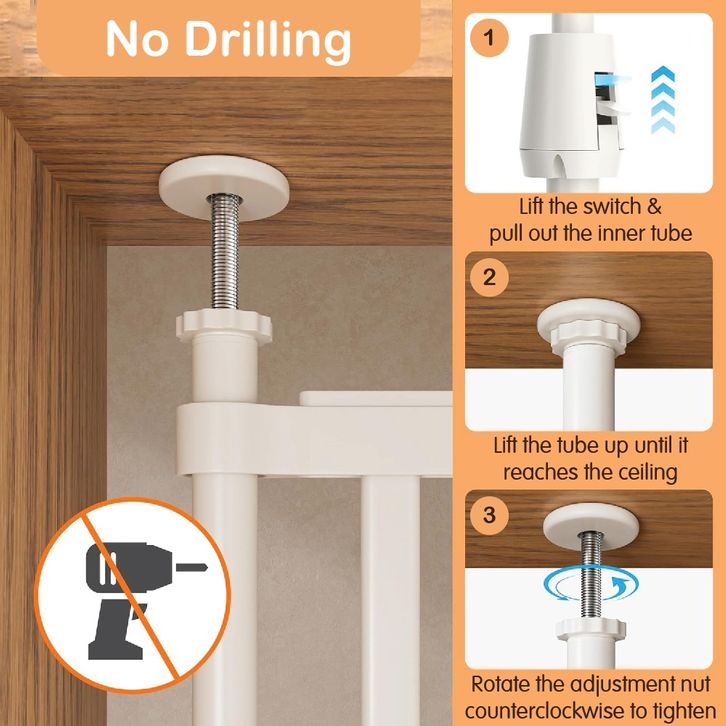 No Drilling

1

Lift the switch & pull out the inner tube

2

Lift the tube up until it reaches the ceiling

3

Rotate the adjustment nut counterclockwise to tighten