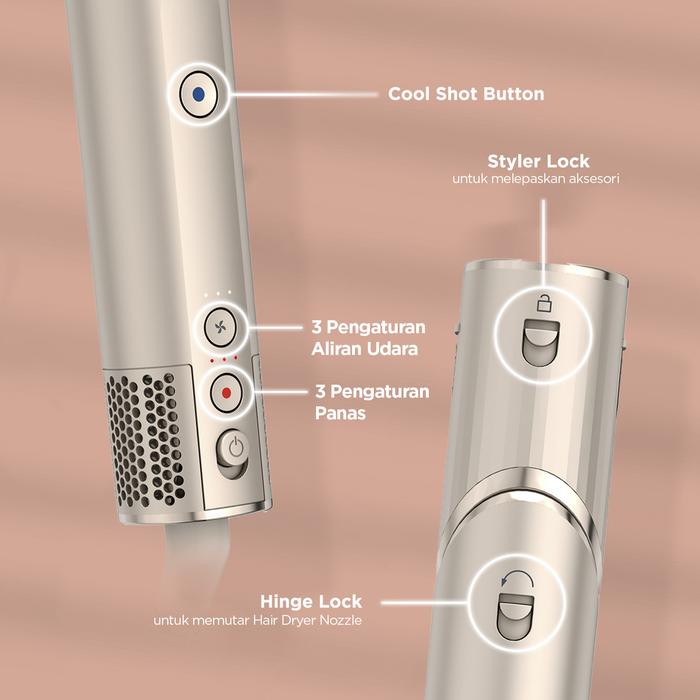 Cool Shot Button

Styler Lock
untuk melepaskan aksesori

3 Pengaturan Aliran Udara

3 Pengaturan Panas

Hinge Lock
untuk memutar Hair Dryer Nozzle