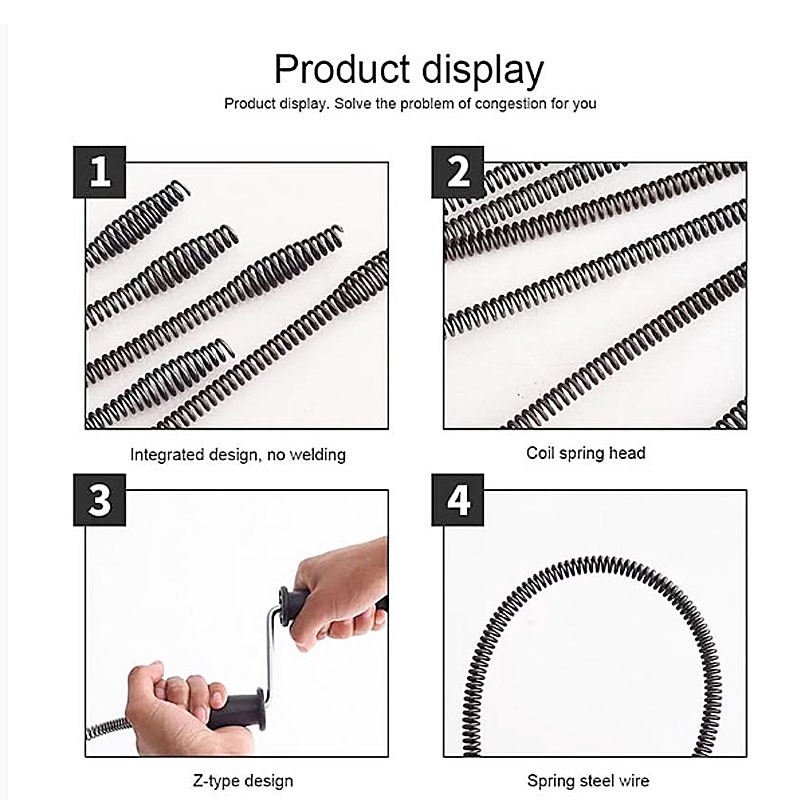 Product display

Product display. Solve the problem of congestion for you

1

Integrated design, no welding

2

Coil spring head

3

Z-type design

4

Spring steel wire