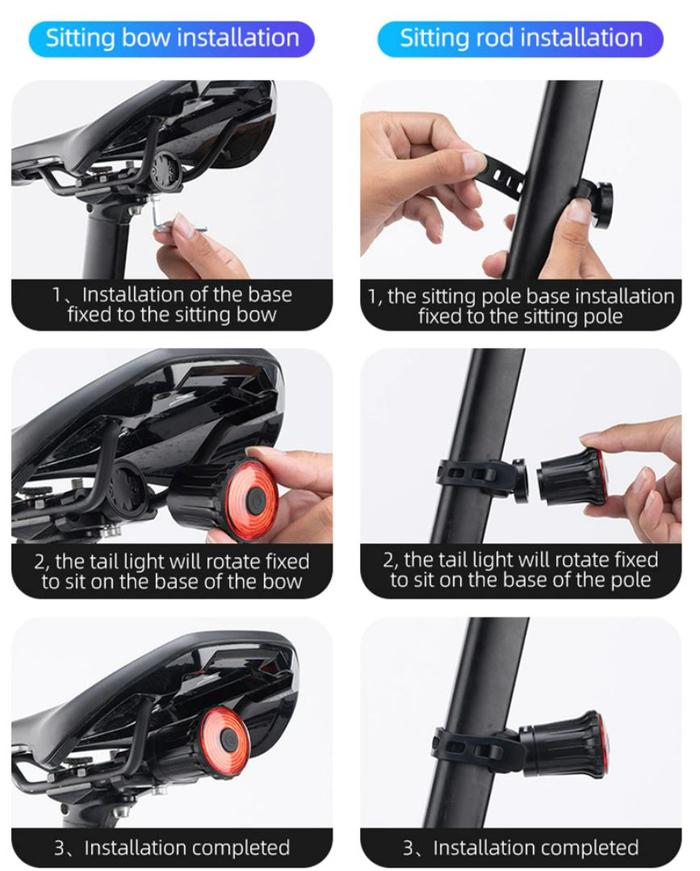 Sitting bow installation

1、Installation of the base fixed to the sitting bow

2, the tail light will rotate fixed to sit on the base of the bow

3、Installation completed

Sitting rod installation

1, the sitting pole base installation fixed to the sitting pole

2, the tail light will rotate fixed to sit on the base of the pole

3、Installation completed