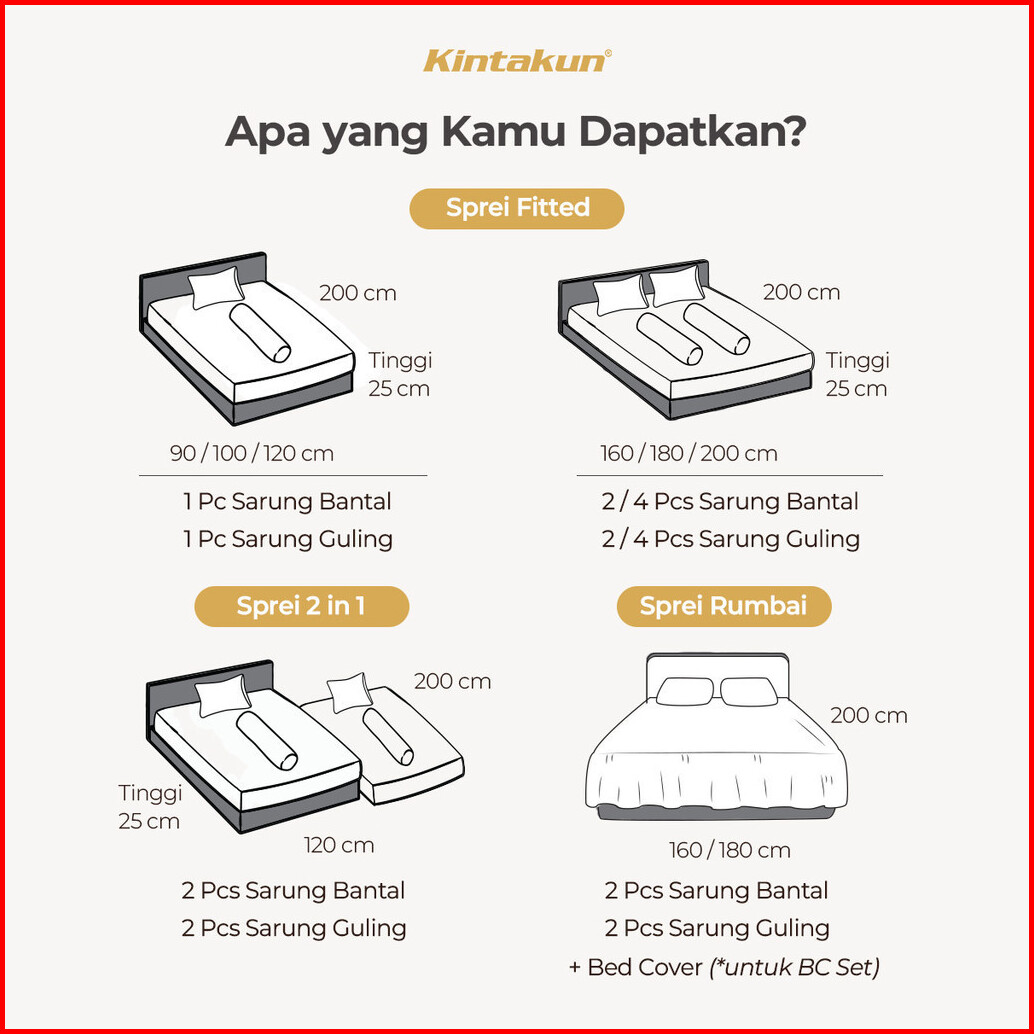 Kintakun®

Apa yang Kamu Dapatkan?

Sprei Fitted

200 cm
Tinggi 25 cm
90 / 100 / 120 cm

1 Pc Sarung Bantal
1 Pc Sarung Guling

200 cm
Tinggi 25 cm
160 / 180 / 200 cm

2 / 4 Pcs Sarung Bantal
2 / 4 Pcs Sarung Guling

Sprei 2 in 1

200 cm
Tinggi 25 cm
120 cm

2 Pcs Sarung Bantal
2 Pcs Sarung Guling

Sprei Rumbai

200 cm
160 / 180 cm

2 Pcs Sarung Bantal
2 Pcs Sarung Guling
+ Bed Cover (*untuk BC Set)