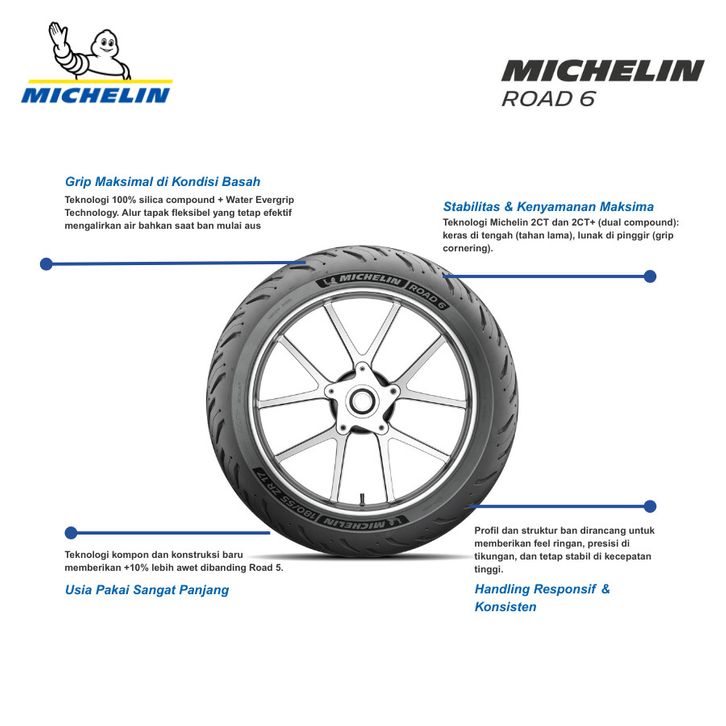 MICHELIN

MICHELIN
ROAD 6

Grip Maksimal di Kondisi Basah
Teknologi 100% silica compound + Water Evergrip Technology. Alur tapak fleksibel yang tetap efektif mengalirkan air bahkan saat ban mulai aus

Stabilitas & Kenyamanan Maksima
Teknologi Michelin 2CT dan 2CT+ (dual compound): keras di tengah (tahan lama), lunak di pinggir (grip cornering).

MICHELIN ROAD 6

MICHELIN 180/55 ZR 17

Teknologi kompon dan konstruksi baru memberikan +10% lebih awet dibanding Road 5.

Usia Pakai Sangat Panjang

Profil dan struktur ban dirancang untuk memberikan feel ringan, presisi di tikungan, dan tetap stabil di kecepatan tinggi.

Handling Responsif & Konsisten