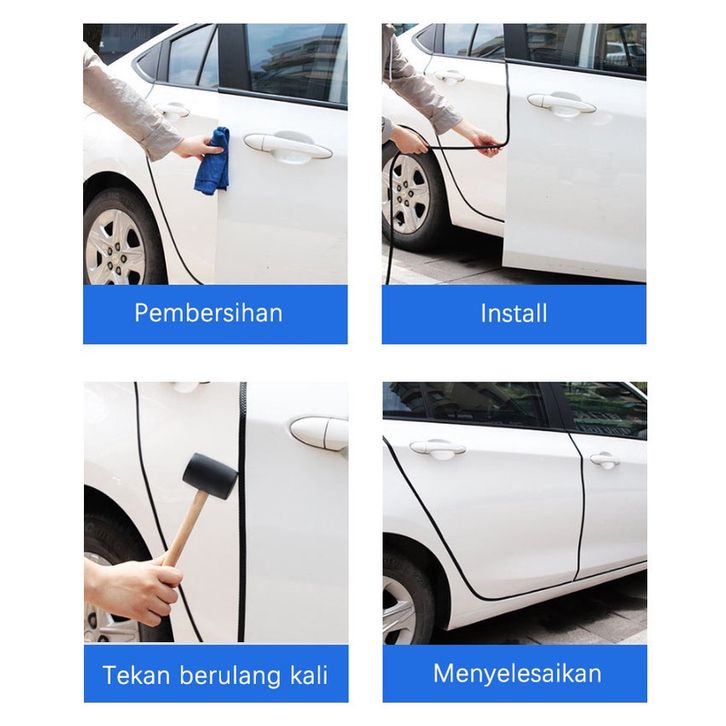 Pembersihan

Install

Tekan berulang kali

Menyelesaikan