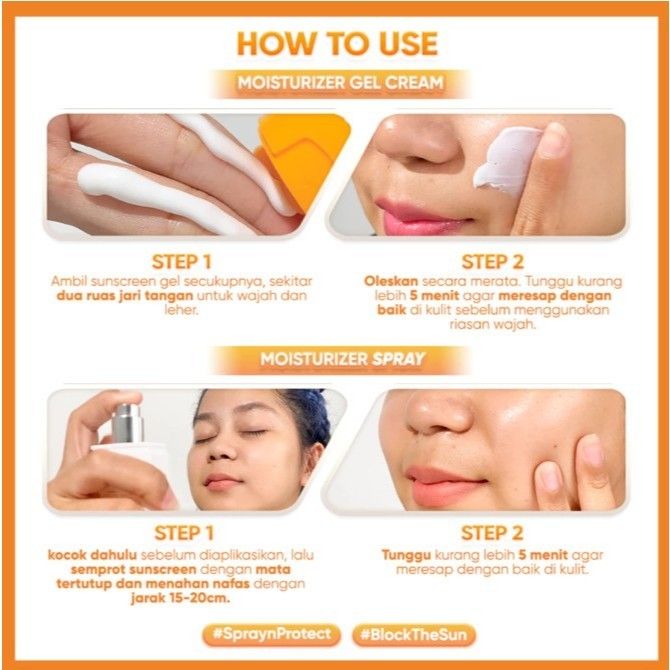 HOW TO USE

MOISTURIZER GEL CREAM

STEP 1
Ambil sunscreen gel secukupnya, sekitar dua ruas jari tangan untuk wajah dan leher.

STEP 2
Oleskan secara merata. Tunggu kurang lebih 5 menit agar meresap dengan baik di kulit sebelum menggunakan riasan wajah.

MOISTURIZER SPRAY

STEP 1
kocok dahulu sebelum diaplikasikan, lalu semprot sunscreen dengan mata tertutup dan menahan nafas dengan jarak 15-20cm.

STEP 2
Tunggu kurang lebih 5 menit agar meresap dengan baik di kulit.

#SpraynProtect #BlockTheSun