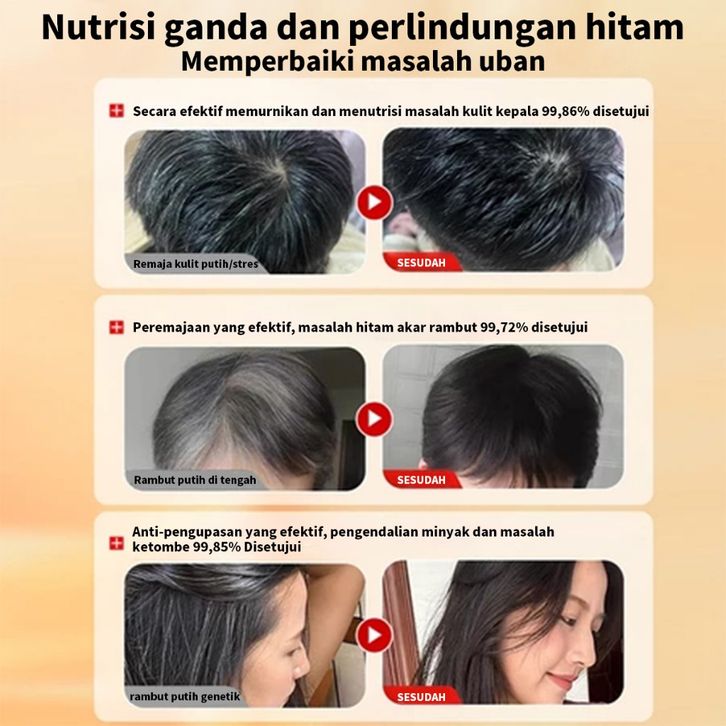 Nutrisi ganda dan perlindungan hitam
Memperbaiki masalah uban

Secara efektif memurnikan dan menutrisi masalah kulit kepala 99,86% disetujui

Remaja kulit putih/stres

SESUDAH

Peremajaan yang efektif, masalah hitam akar rambut 99,72% disetujui

Rambut putih di tengah

SESUDAH

Anti-pengupasan yang efektif, pengendalian minyak dan masalah ketombe 99,85% Disetujui

rambut putih genetik

SESUDAH