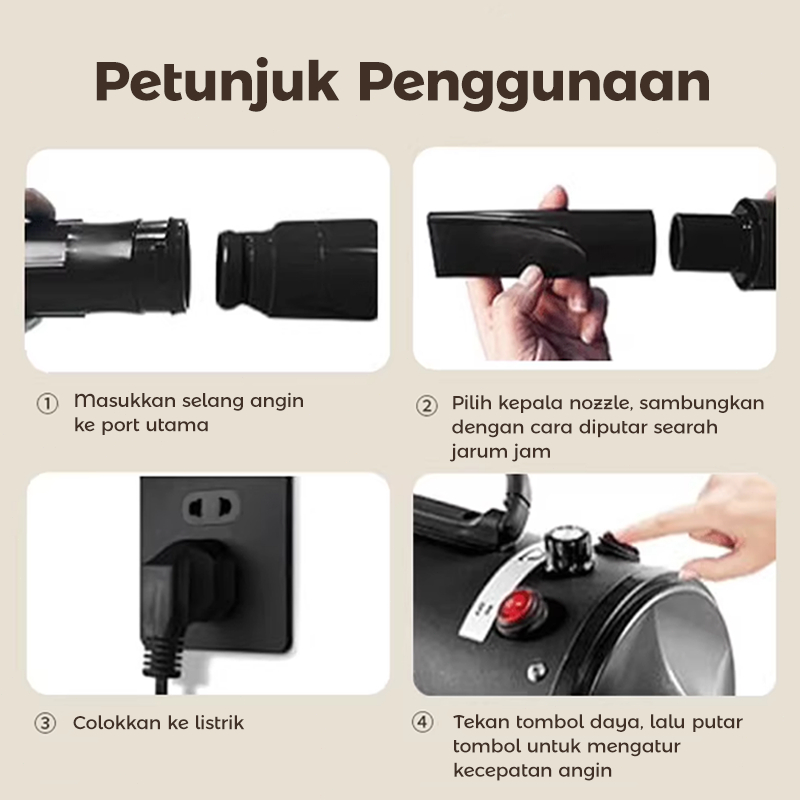 Petunjuk Penggunaan

① Masukkan selang angin ke port utama

② Pilih kepala nozzle, sambungkan dengan cara diputar searah jarum jam

③ Colokkan ke listrik

④ Tekan tombol daya, lalu putar tombol untuk mengatur kecepatan angin