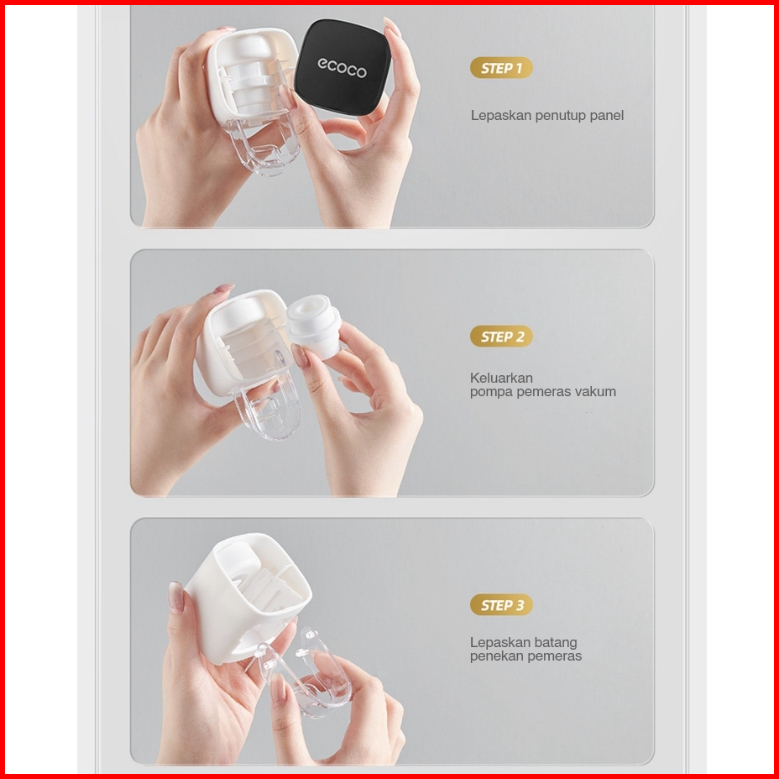 ecoco

STEP 1

Lepaskan penutup panel

STEP 2

Keluarkan pompa pemeras vakum

STEP 3

Lepaskan batang penekan pemeras