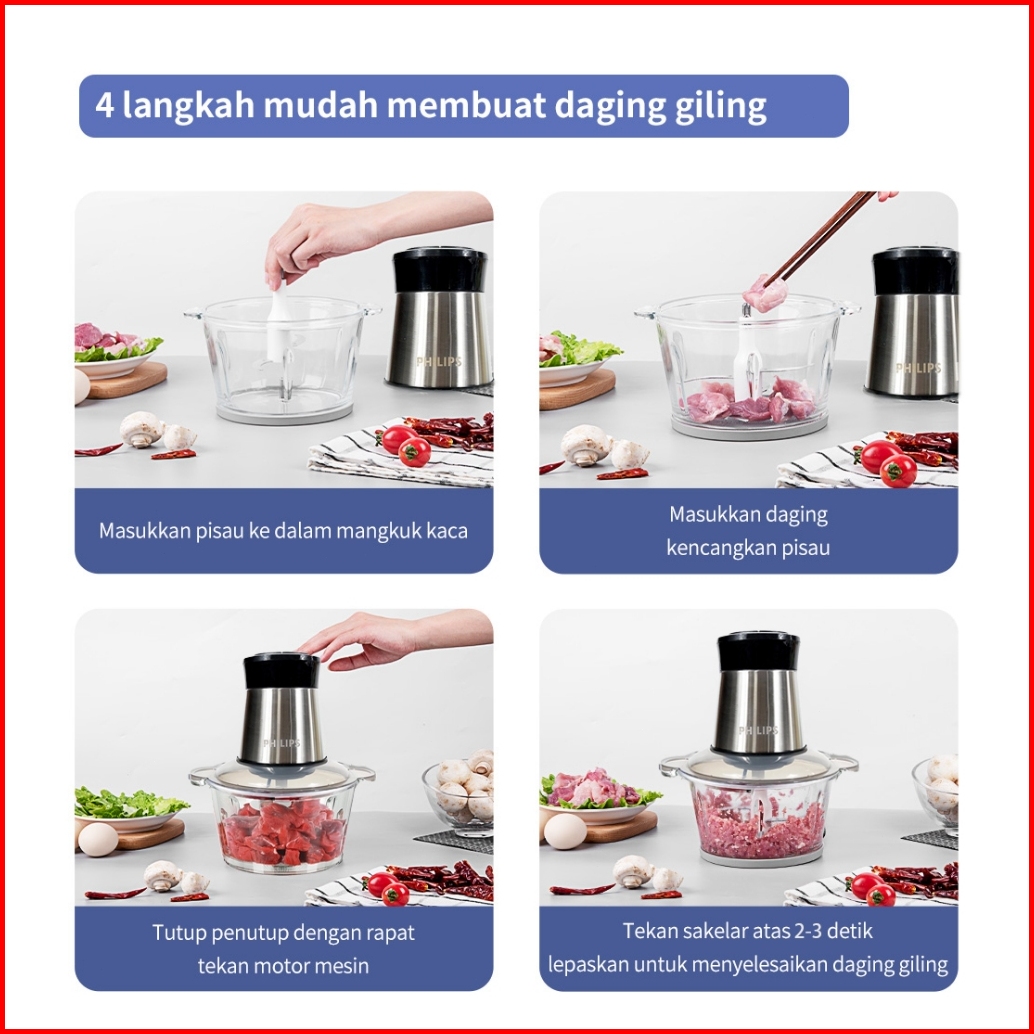 4 langkah mudah membuat daging giling

PHILIPS

Masukkan pisau ke dalam mangkuk kaca

PHILIPS

Masukkan daging
kencangkan pisau

PHILIPS

Tutup penutup dengan rapat
tekan motor mesin

PHILIPS

Tekan sakelar atas 2-3 detik
lepaskan untuk menyelesaikan daging giling