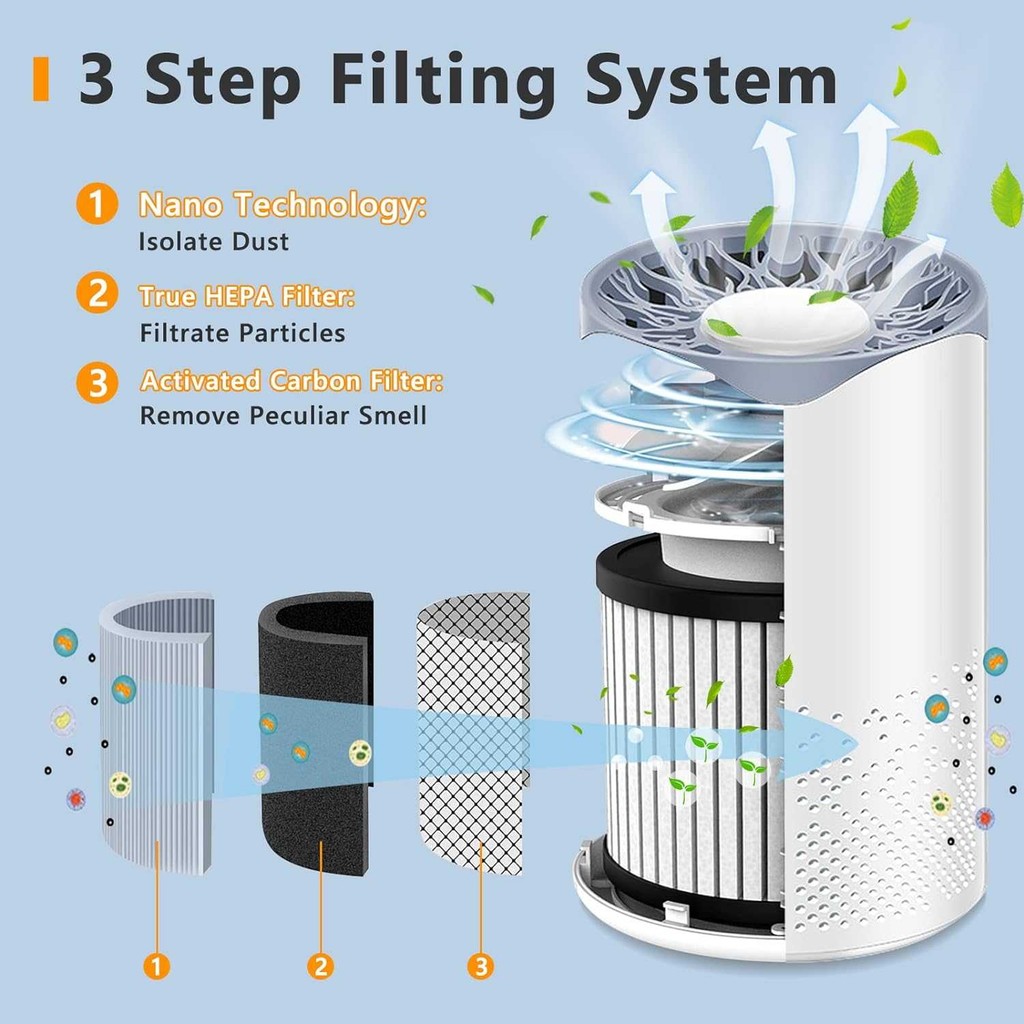 3 Step Filting System

1 Nano Technology:
Isolate Dust

2 True HEPA Filter:
Filtrate Particles

3 Activated Carbon Filter:
Remove Peculiar Smell

1

2

3