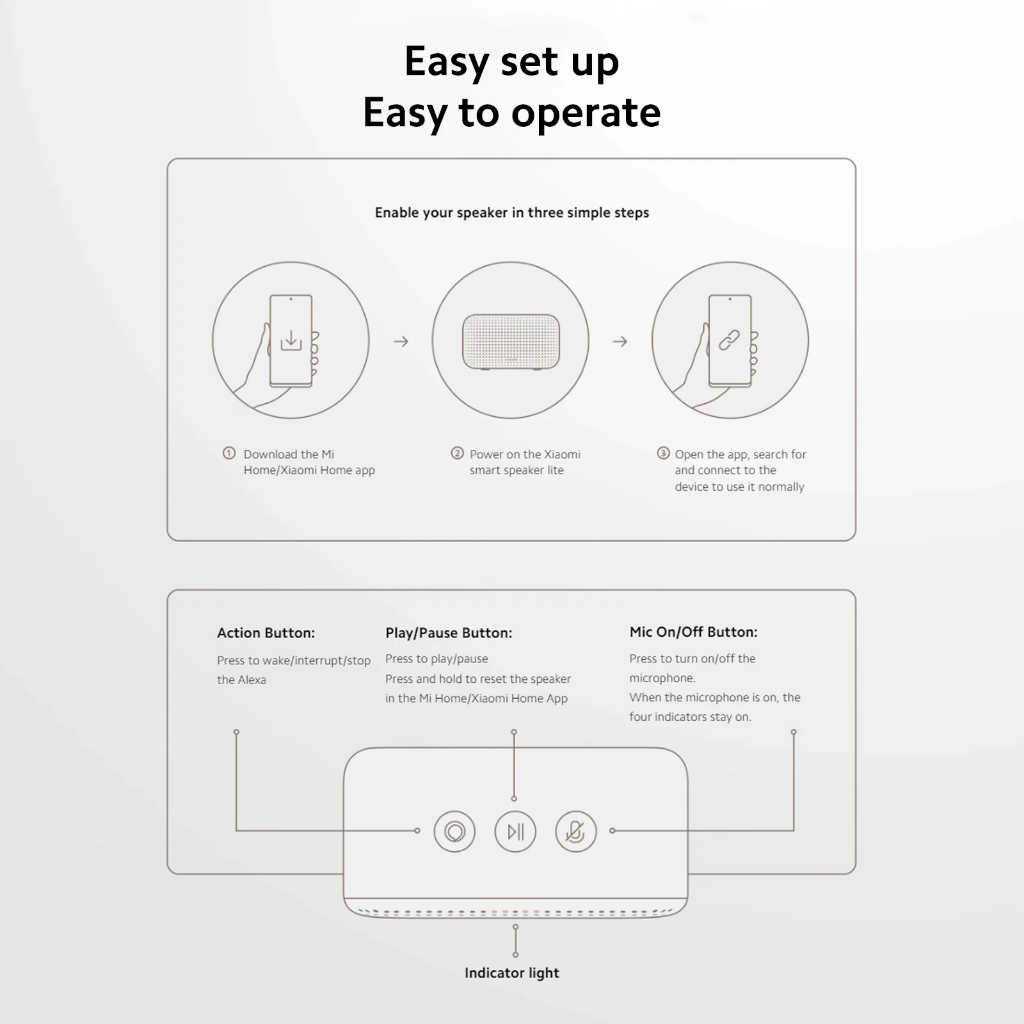 Easy set up
Easy to operate

Enable your speaker in three simple steps

① Download the Mi Home/Xiaomi Home app

② Power on the Xiaomi smart speaker lite

③ Open the app, search for and connect to the device to use it normally

Action Button:
Press to wake/interrupt/stop the Alexa

Play/Pause Button:
Press to play/pause
Press and hold to reset the speaker in the Mi Home/Xiaomi Home App

Mic On/Off Button:
Press to turn on/off the microphone.
When the microphone is on, the four indicators stay on.

Indicator light