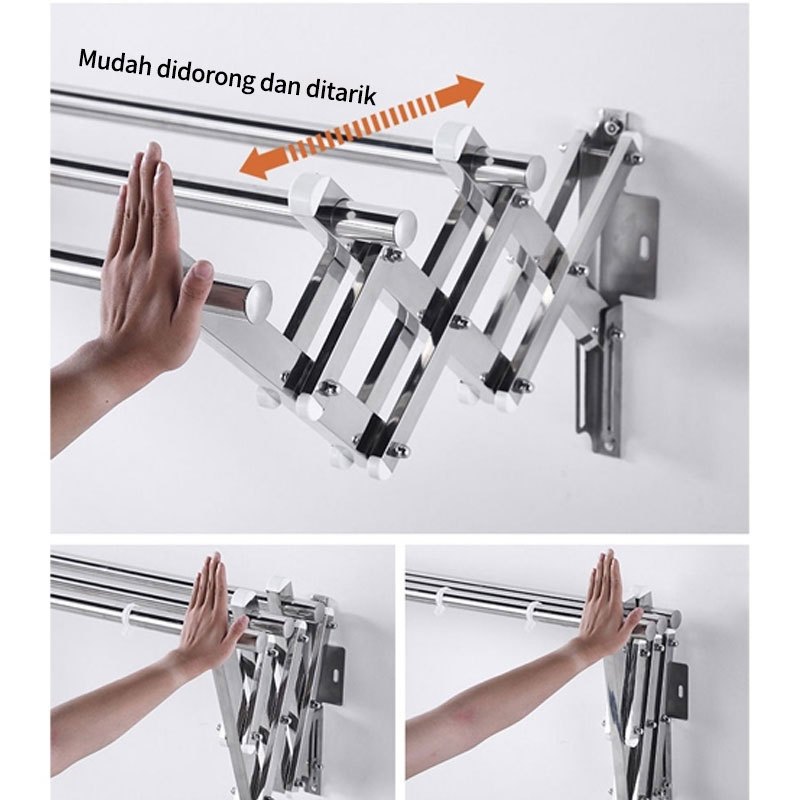 Mudah didorong dan ditarik