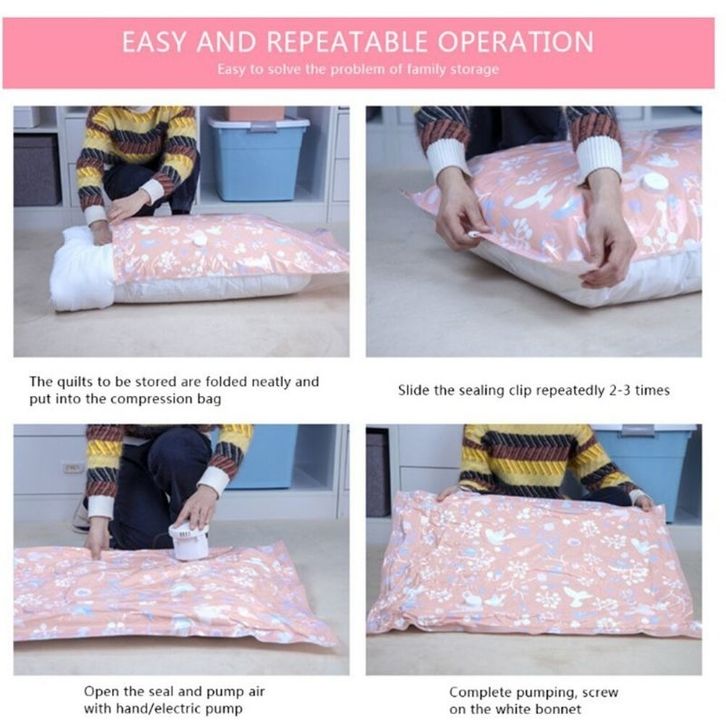 EASY AND REPEATABLE OPERATION
Easy to solve the problem of family storage

The quilts to be stored are folded neatly and put into the compression bag

Slide the sealing clip repeatedly 2-3 times

Open the seal and pump air with hand/electric pump

Complete pumping, screw on the white bonnet