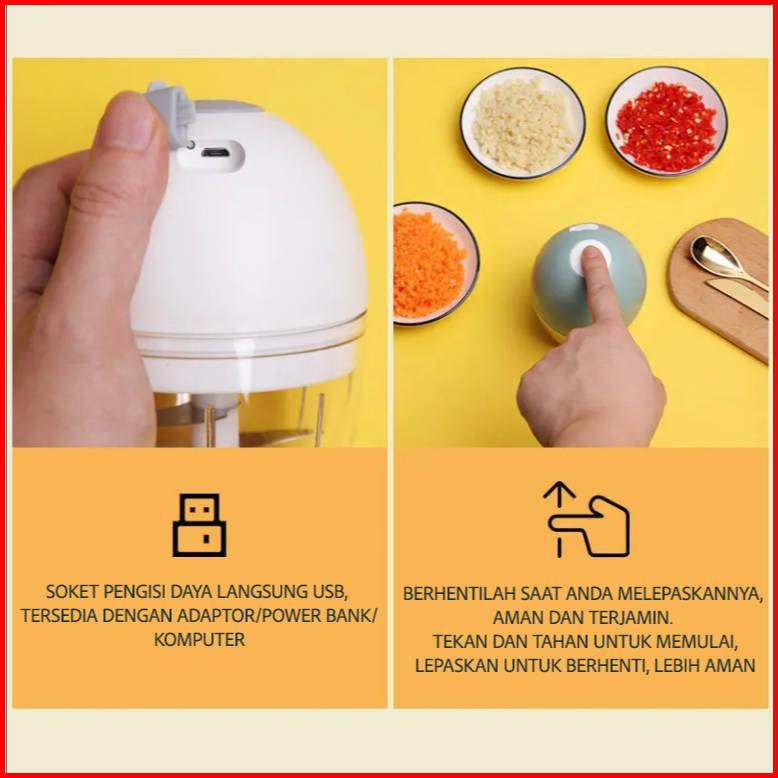 SOKET PENGISI DAYA LANGSUNG USB, TERSEDIA DENGAN ADAPTOR/POWER BANK/ KOMPUTER

BERHENTILAH SAAT ANDA MELEPASKANNYA, AMAN DAN TERJAMIN.
TEKAN DAN TAHAN UNTUK MEMULAI, LEPASKAN UNTUK BERHENTI, LEBIH AMAN