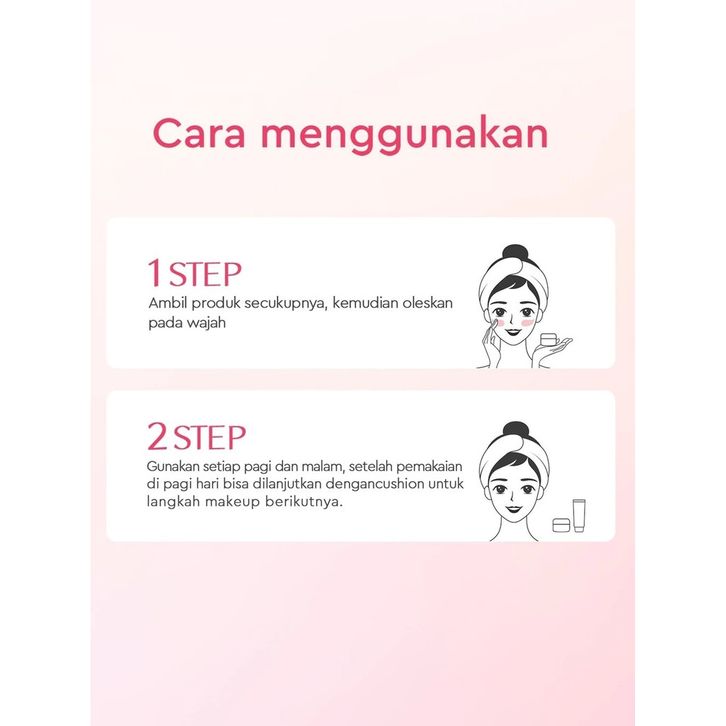 Cara menggunakan

1 STEP
Ambil produk secukupnya, kemudian oleskan pada wajah

2 STEP
Gunakan setiap pagi dan malam, setelah pemakaian di pagi hari bisa dilanjutkan dengancushion untuk langkah makeup berikutnya.