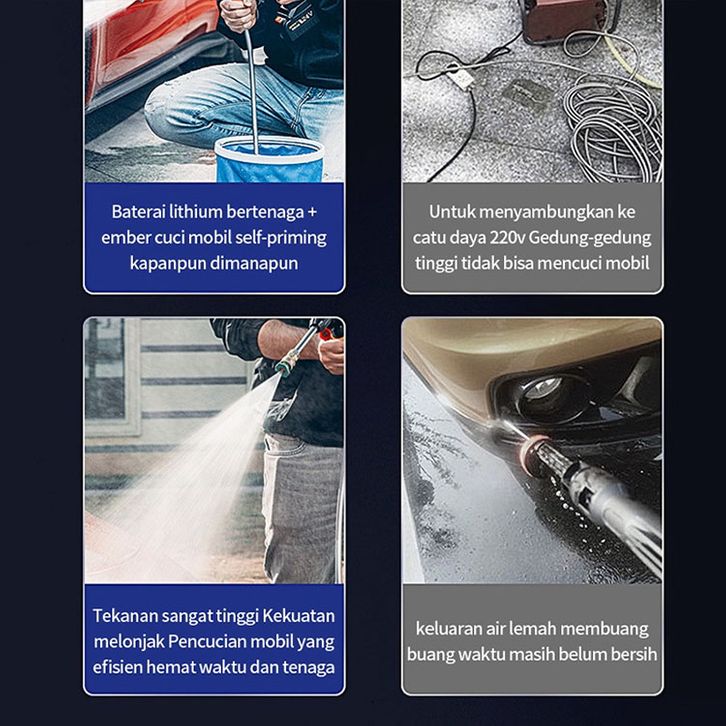 Baterai lithium bertenaga + ember cuci mobil self-priming kapanpun dimanapun

Untuk menyambungkan ke catu daya 220v Gedung-gedung tinggi tidak bisa mencuci mobil

Tekanan sangat tinggi Kekuatan melonjak Pencucian mobil yang efisien hemat waktu dan tenaga

keluaran air lemah membuang buang waktu masih belum bersih