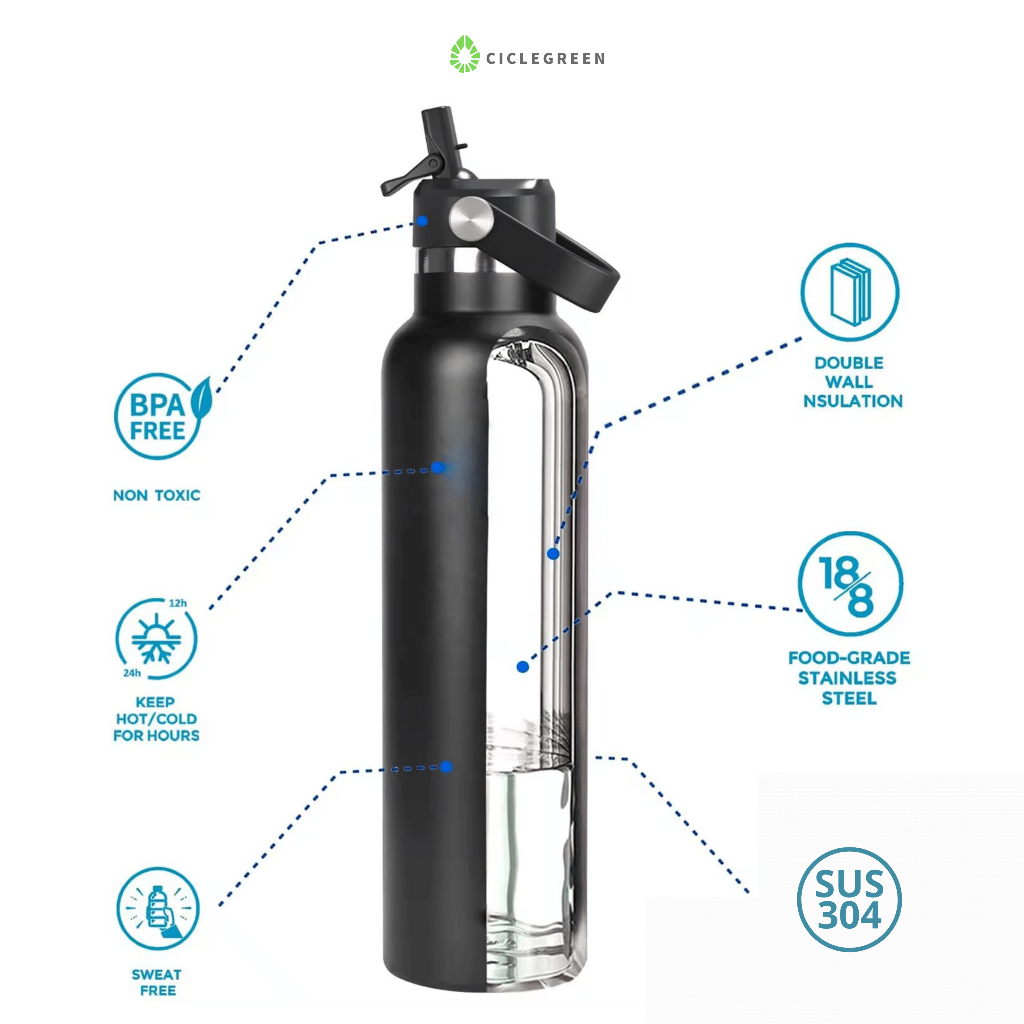 CICLEGREEN

BPA FREE

NON TOXIC

12h

24h

KEEP HOT/COLD FOR HOURS

SWEAT FREE

DOUBLE WALL NSULATION

18/8

FOOD-GRADE STAINLESS STEEL

SUS 304